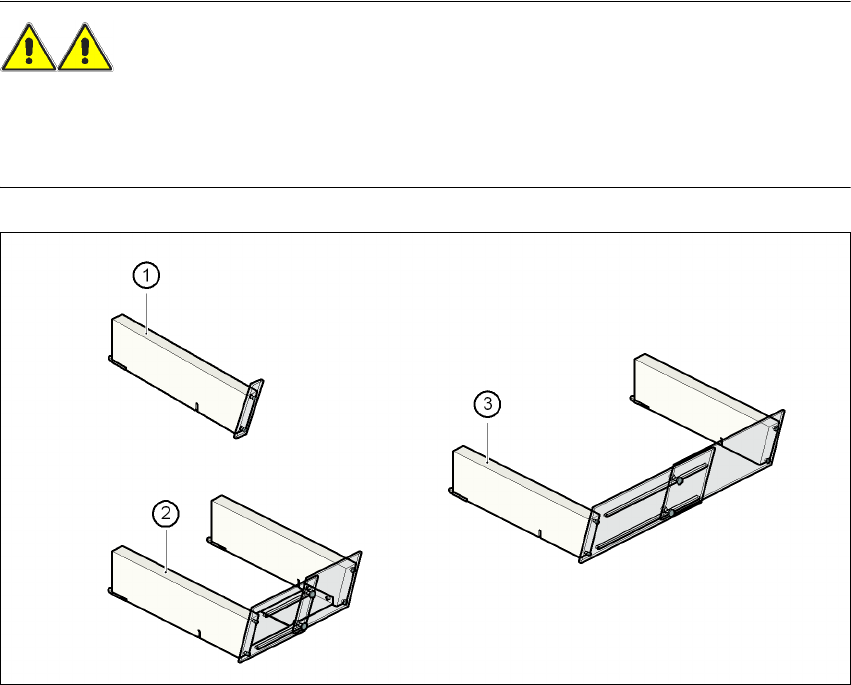 1

2

3