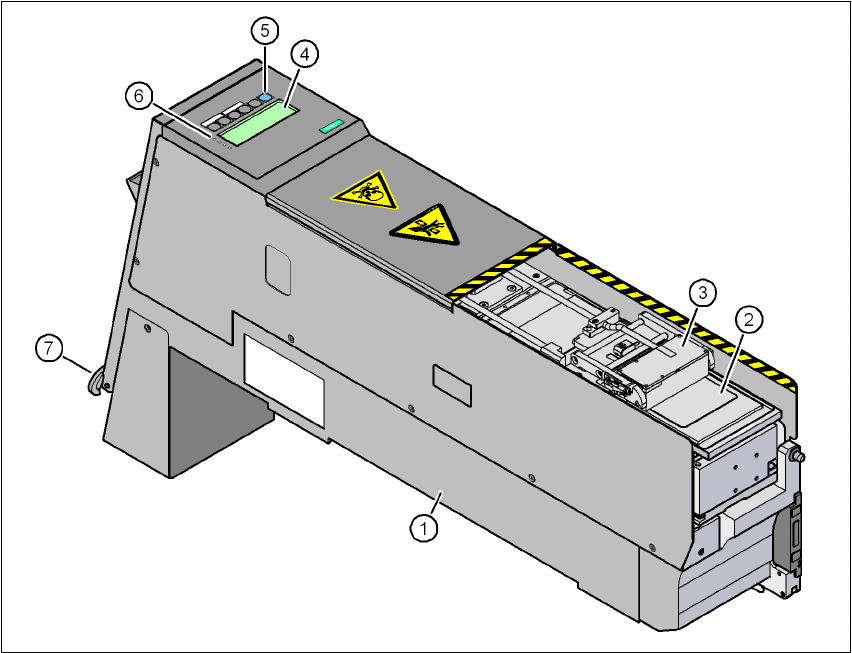 5
4
6
3
2
7
1