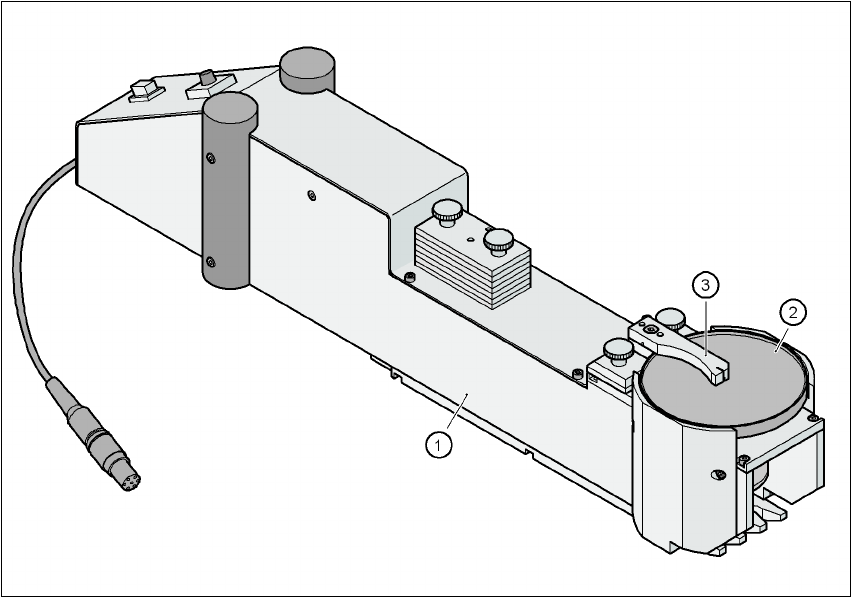 3
2
1