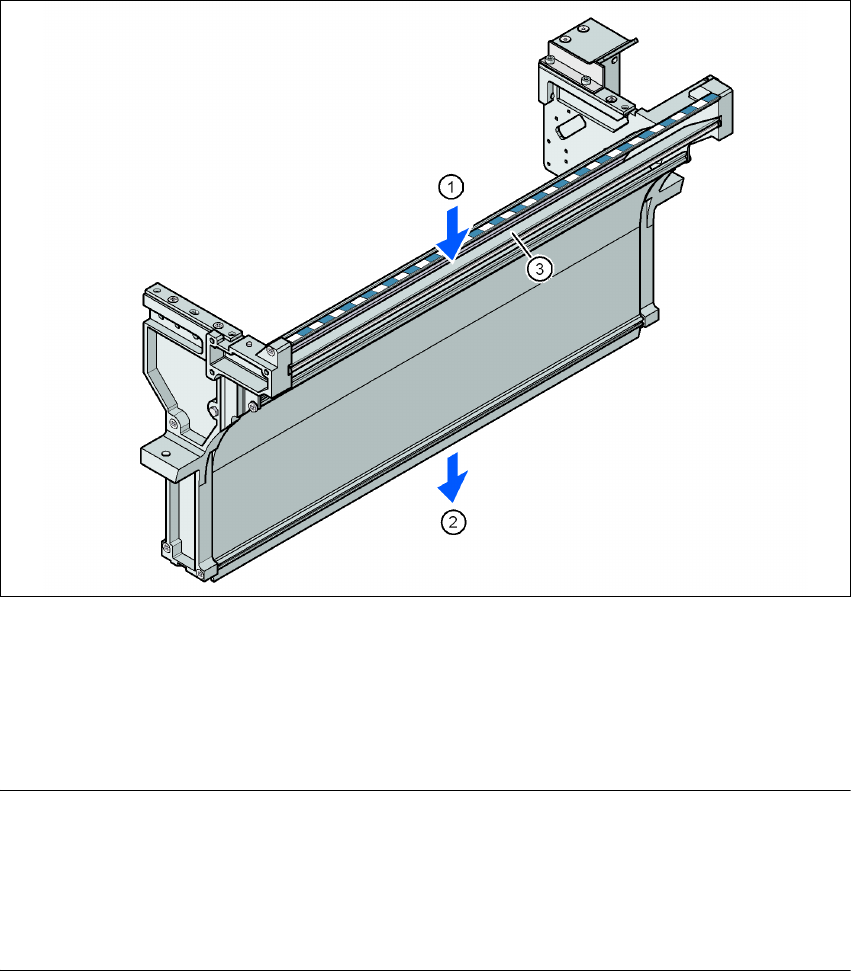 1
3
2