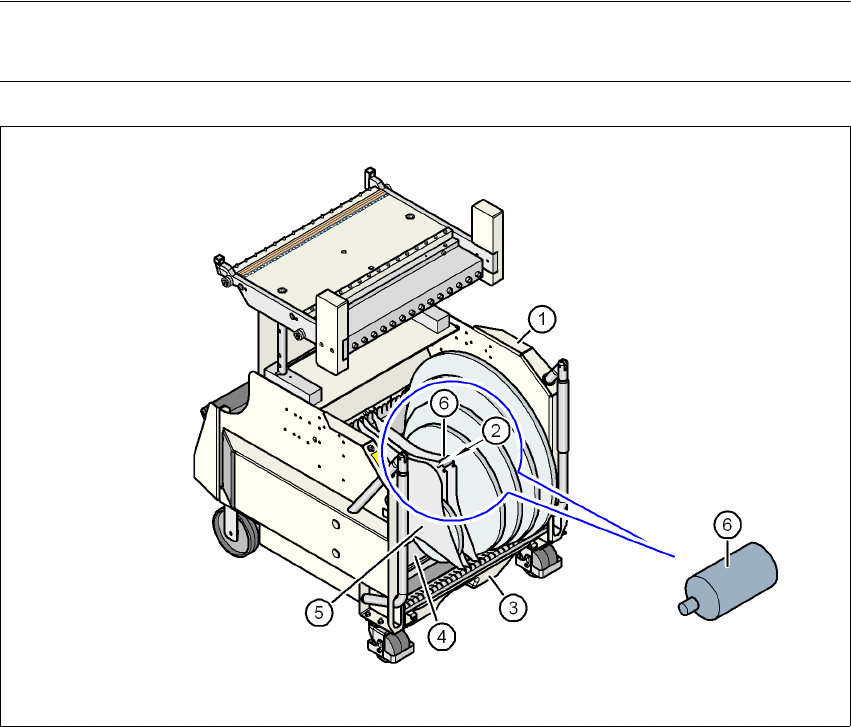 1
6
2
6
5
4
3