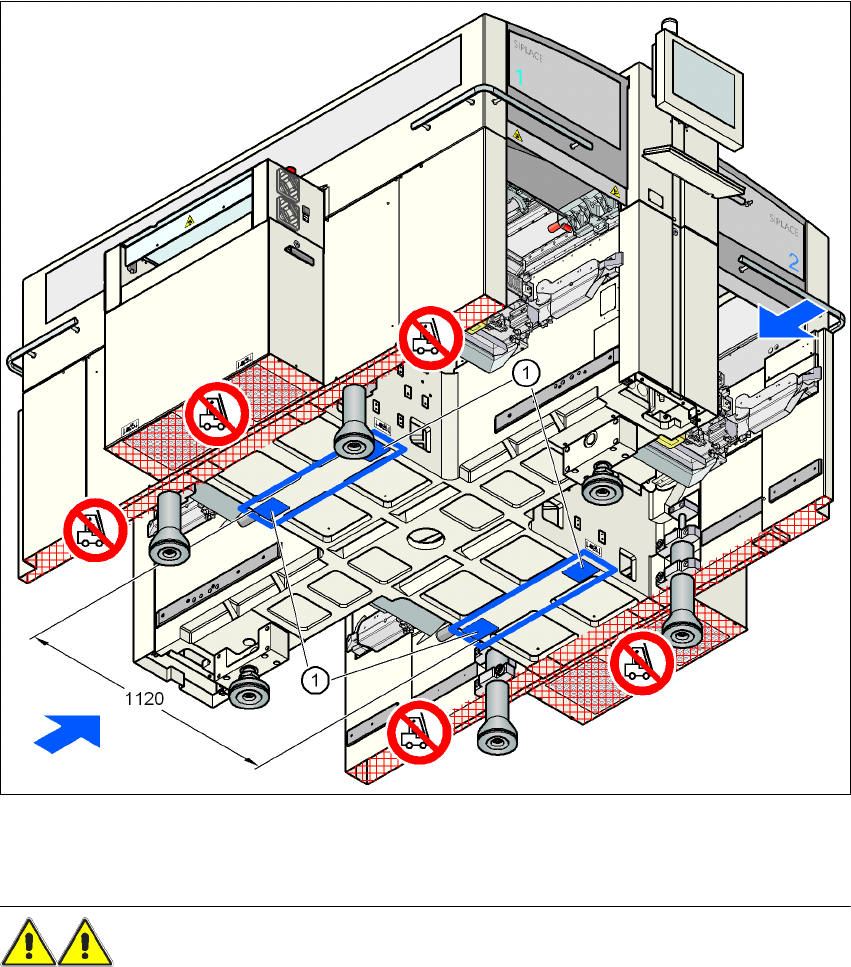 SIPLACE
1
SIPLACE
2
1
1
1120