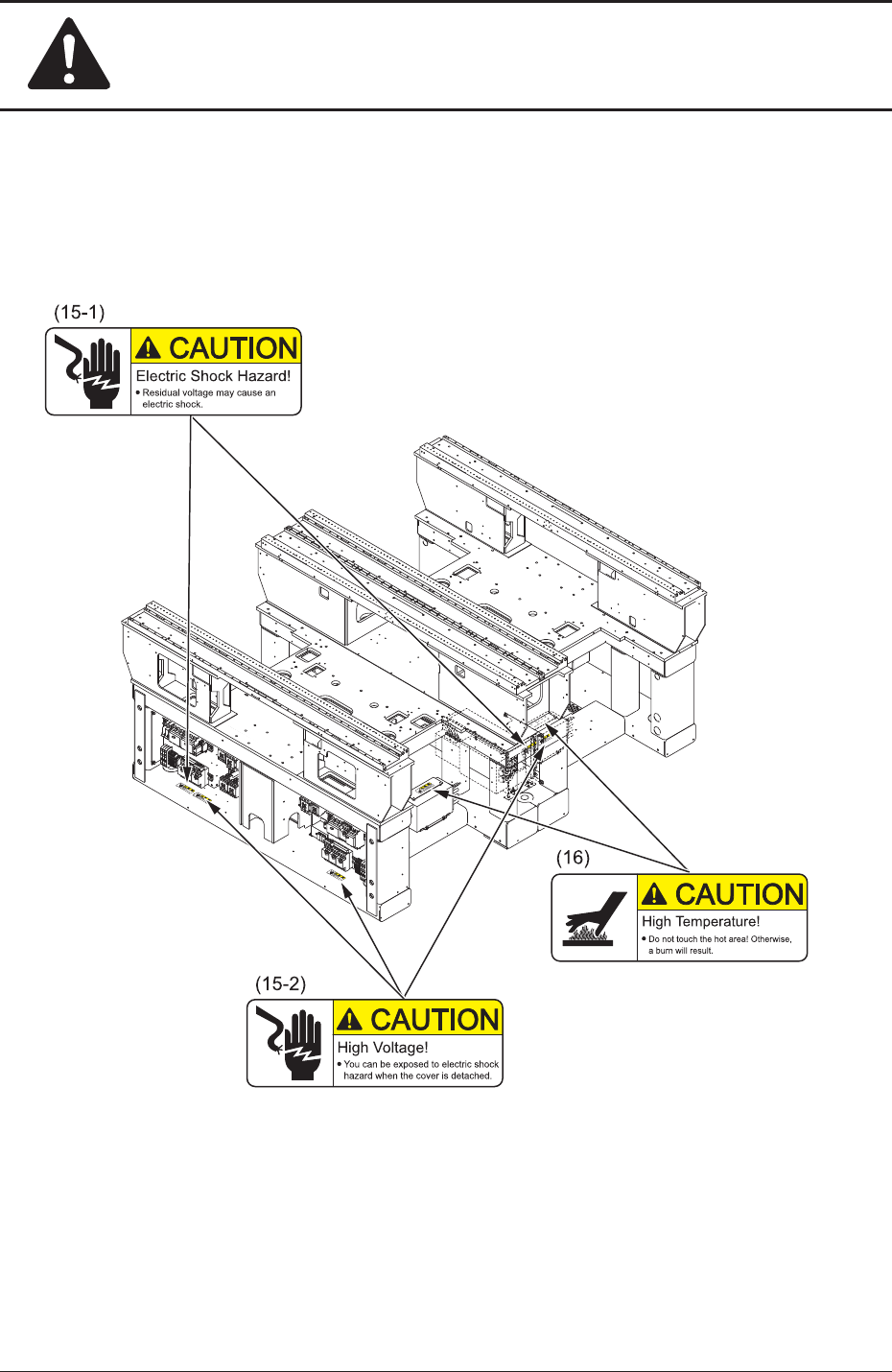 (15-1)

CAUTION

Electric Shock Hazard!

• Residual voltage may cause an electric shock.

(16)

CAUTION

High Temperature!

• Do not touch the hot area! Otherwise, a burn will result.

(15-2)

CAUTION

High Voltage!

• You can be exposed to electric shock hazard when the cover is detached.