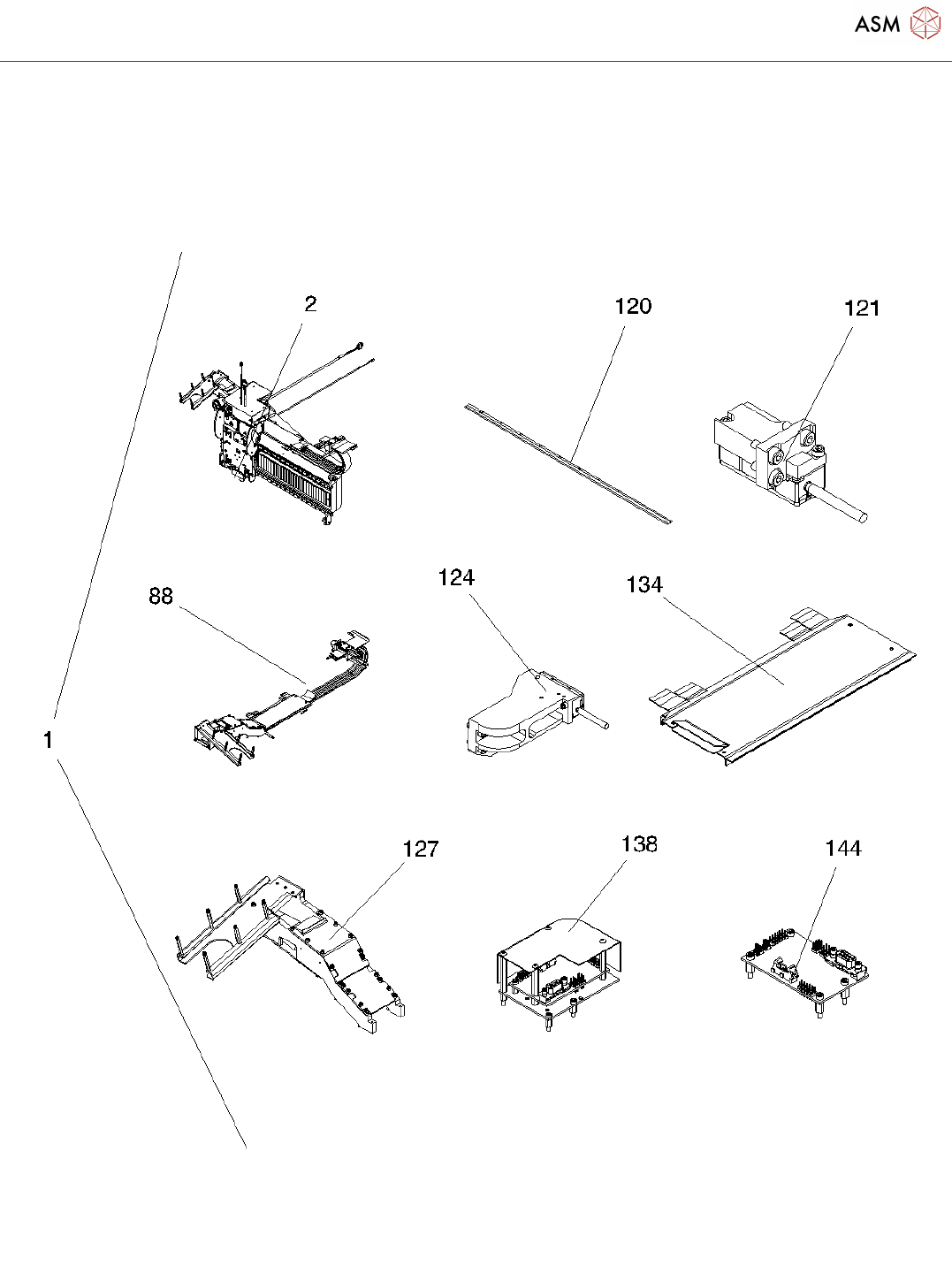 ASM

2

120

121

88

124

134

1

127

138

144