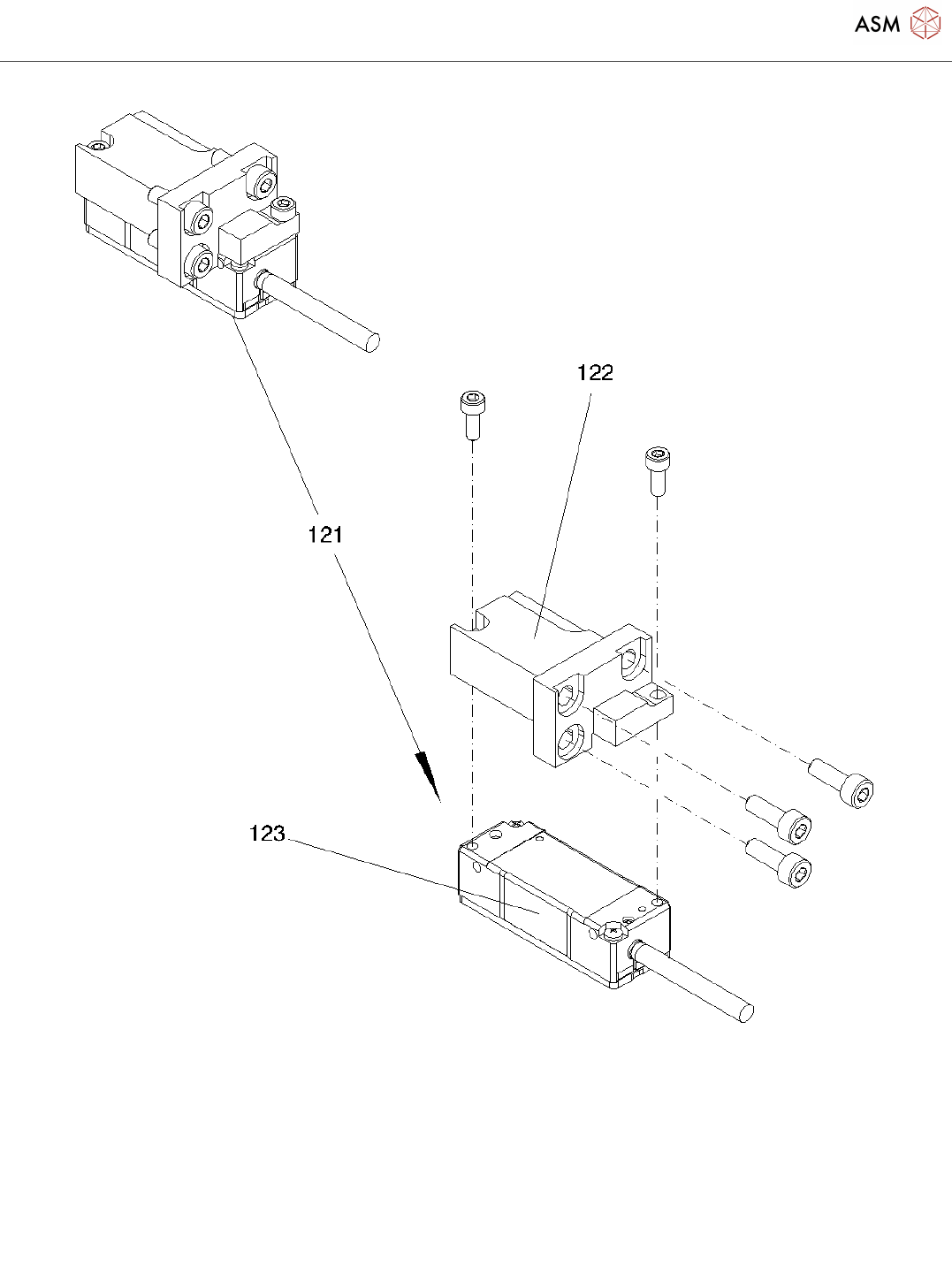 ASM

122

121

123