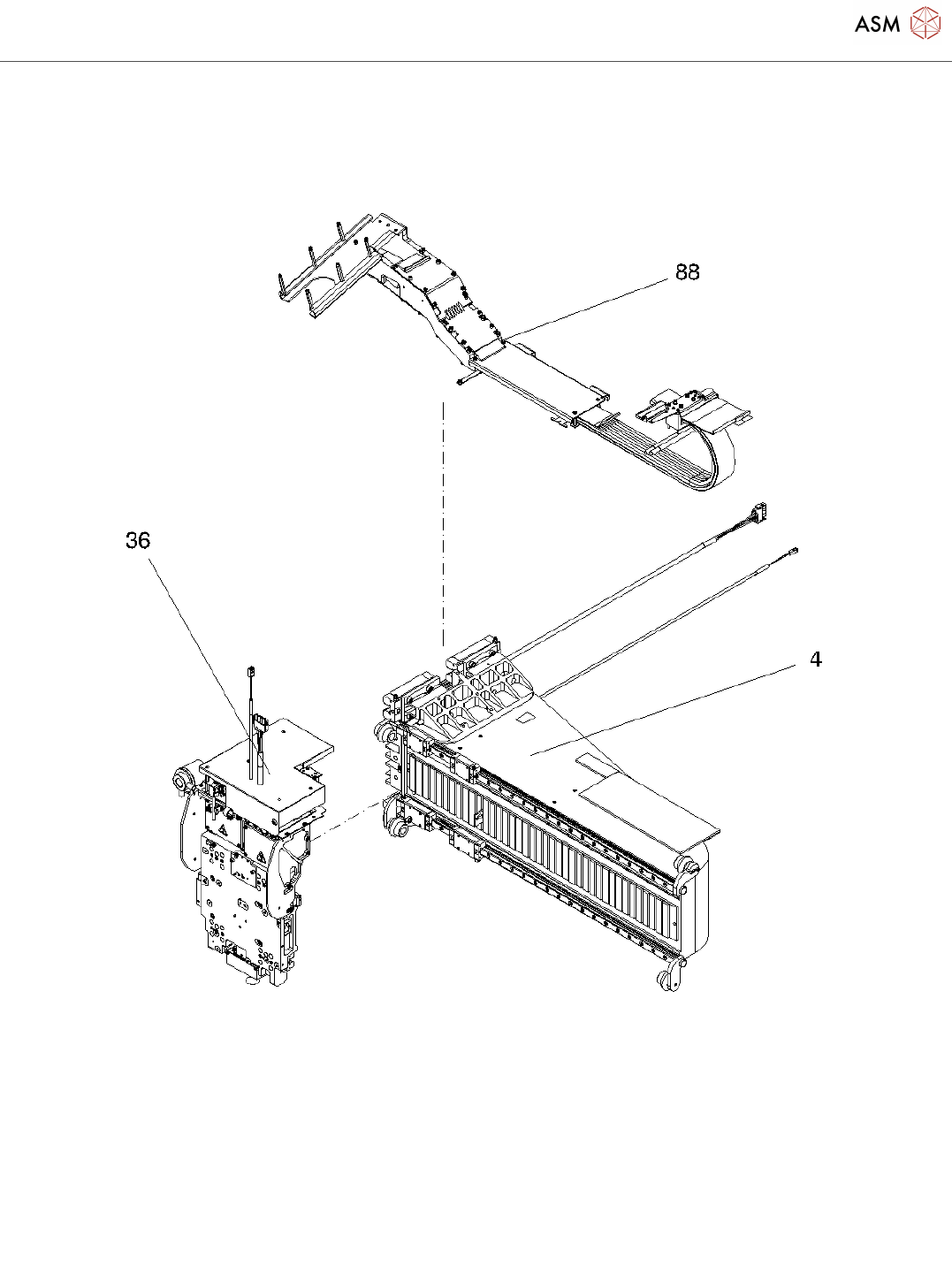 ASM

88

36

4