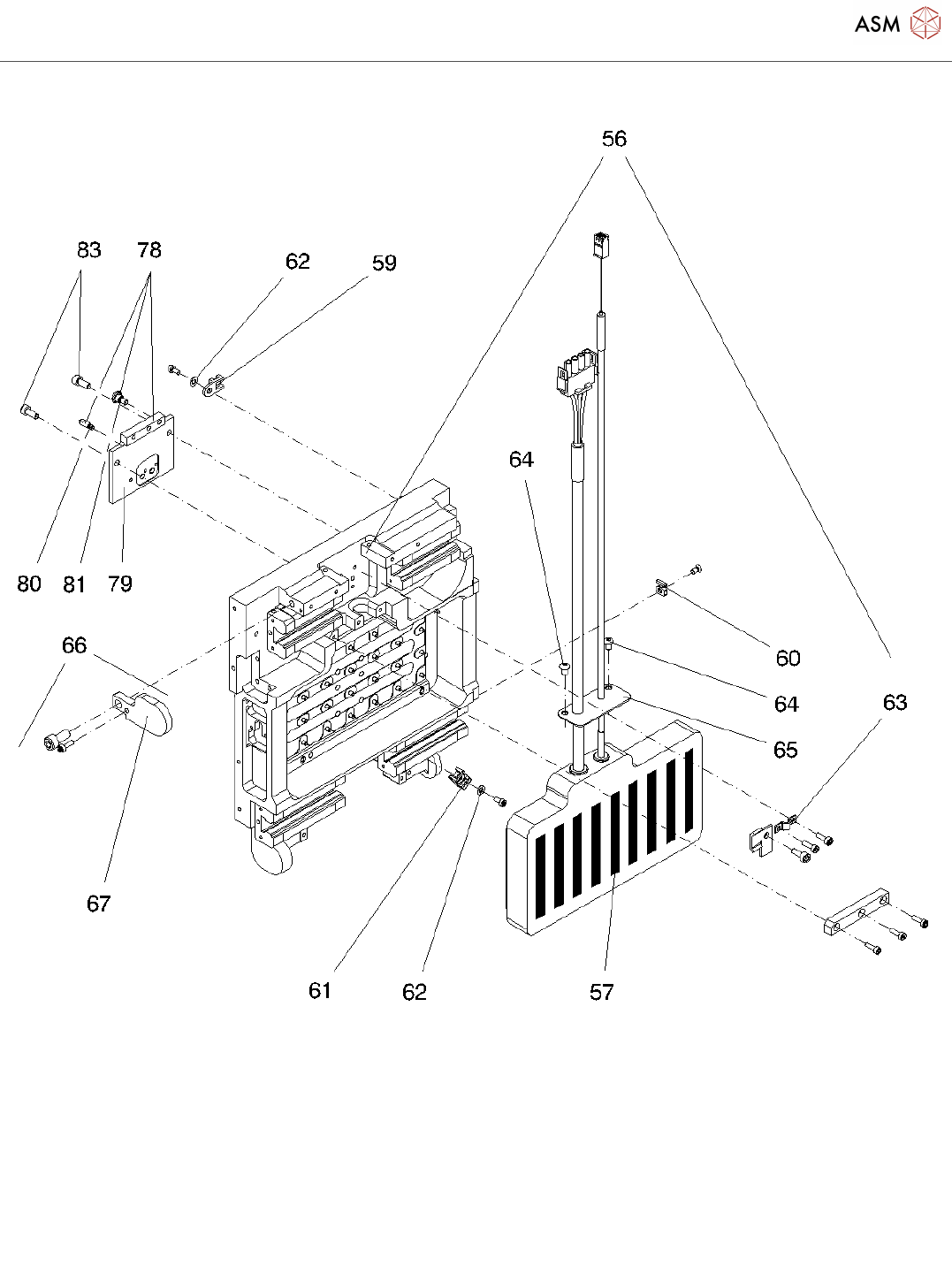 ASM

56

83 78 62 59

64

80 81 79

66

60

64

63

65

67

61 62 57