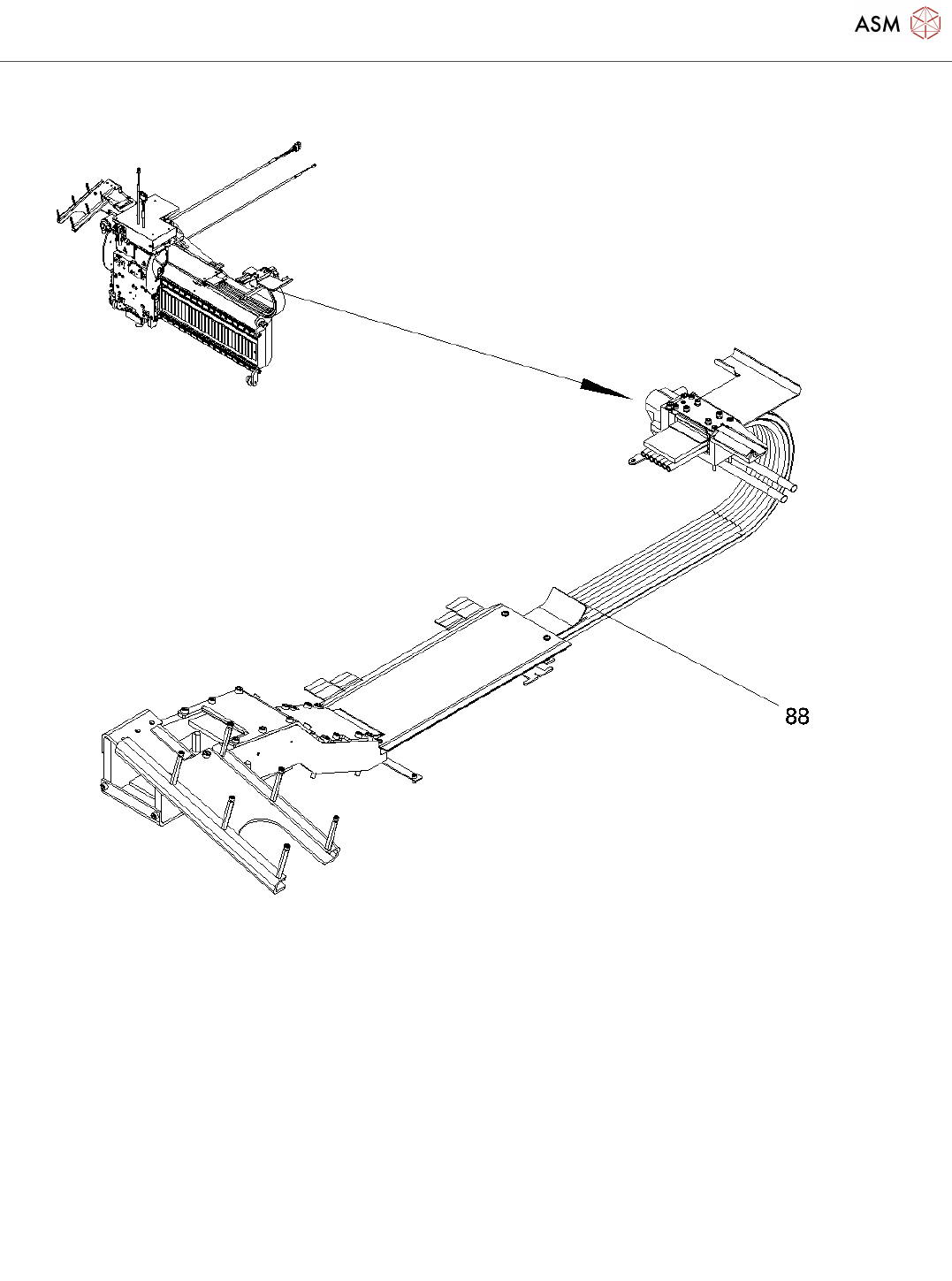 ASM

88