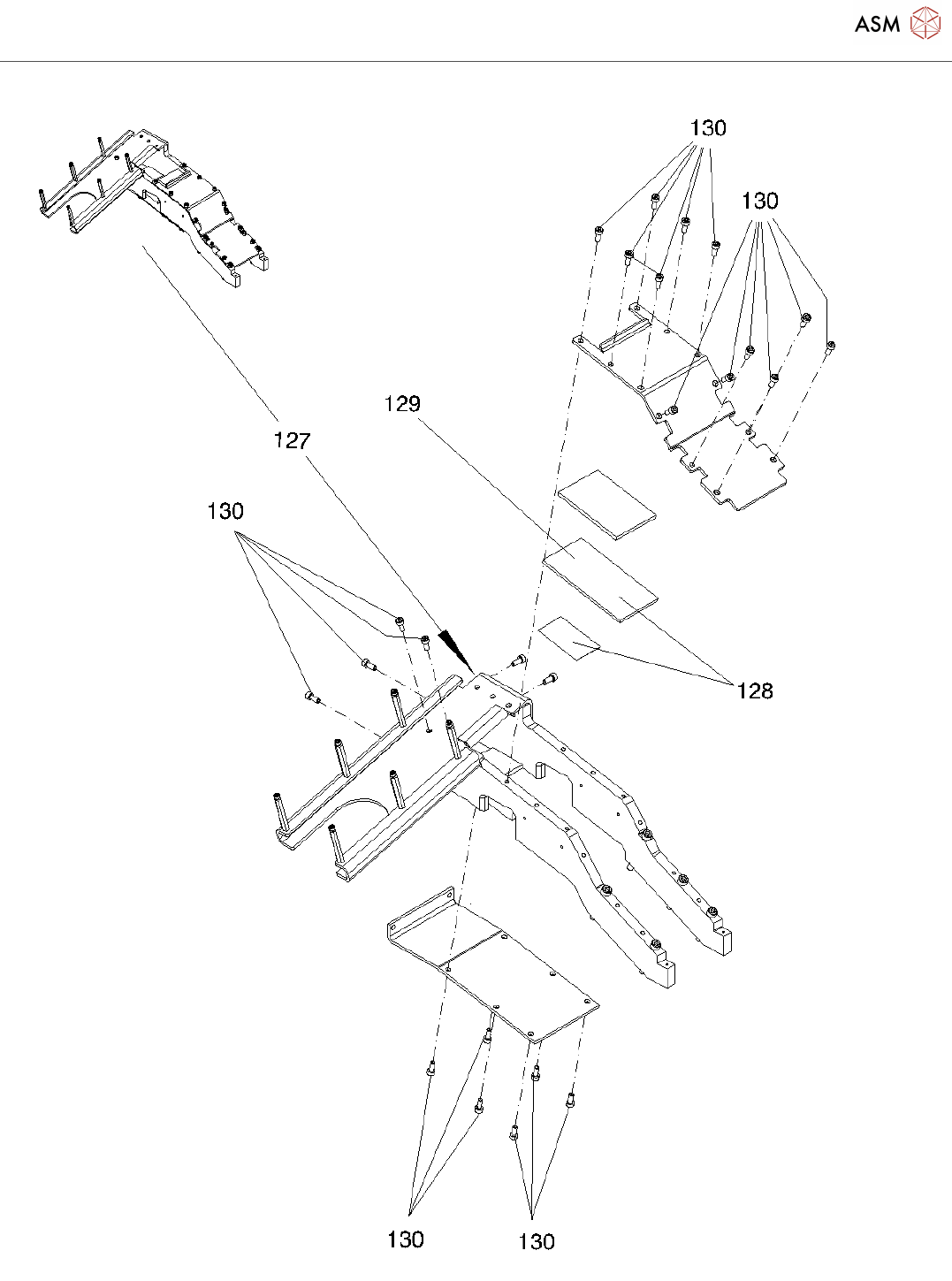 ASM

130

130

129

127

130

128

130

130