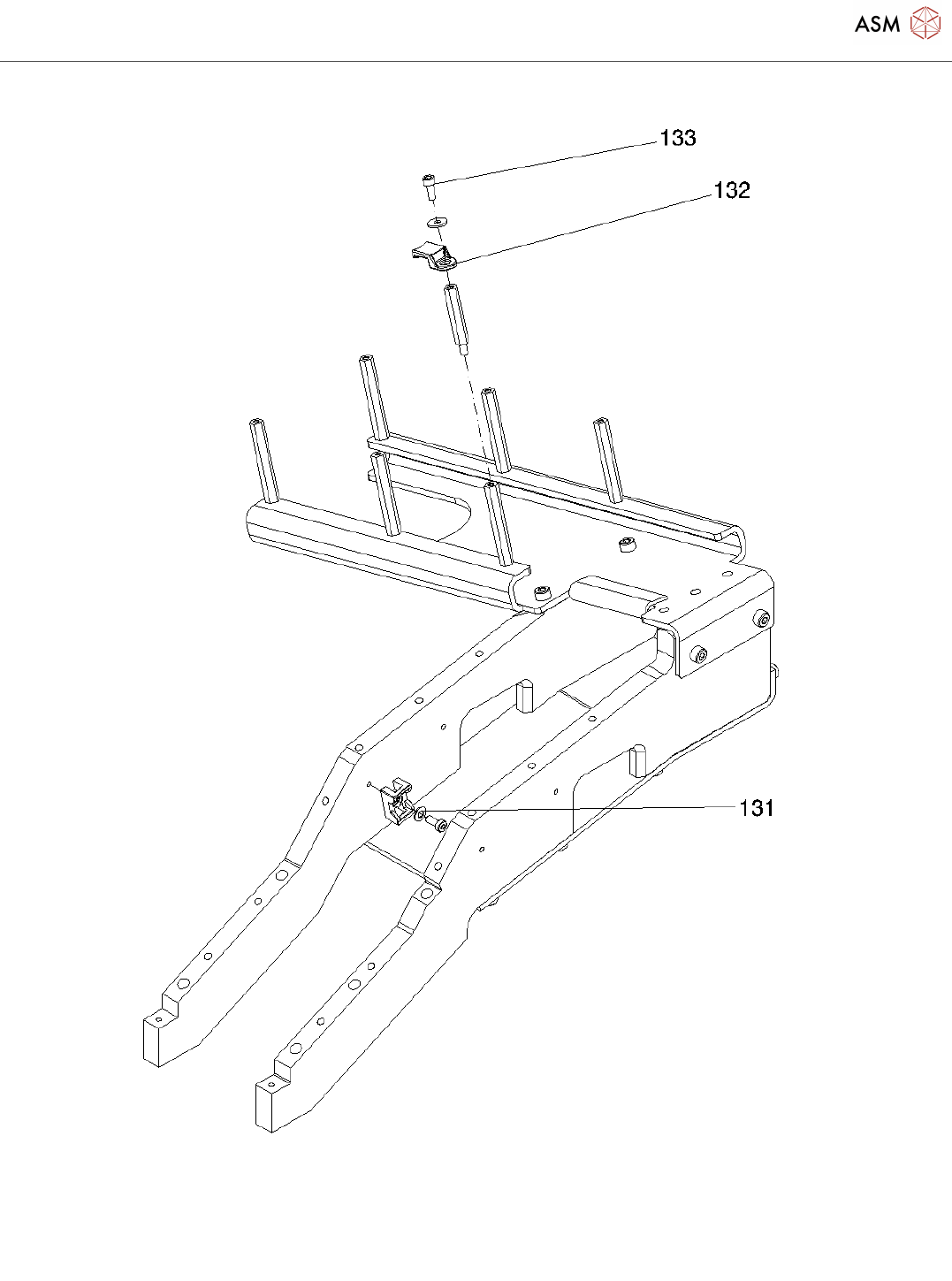 ASM

133

132

131