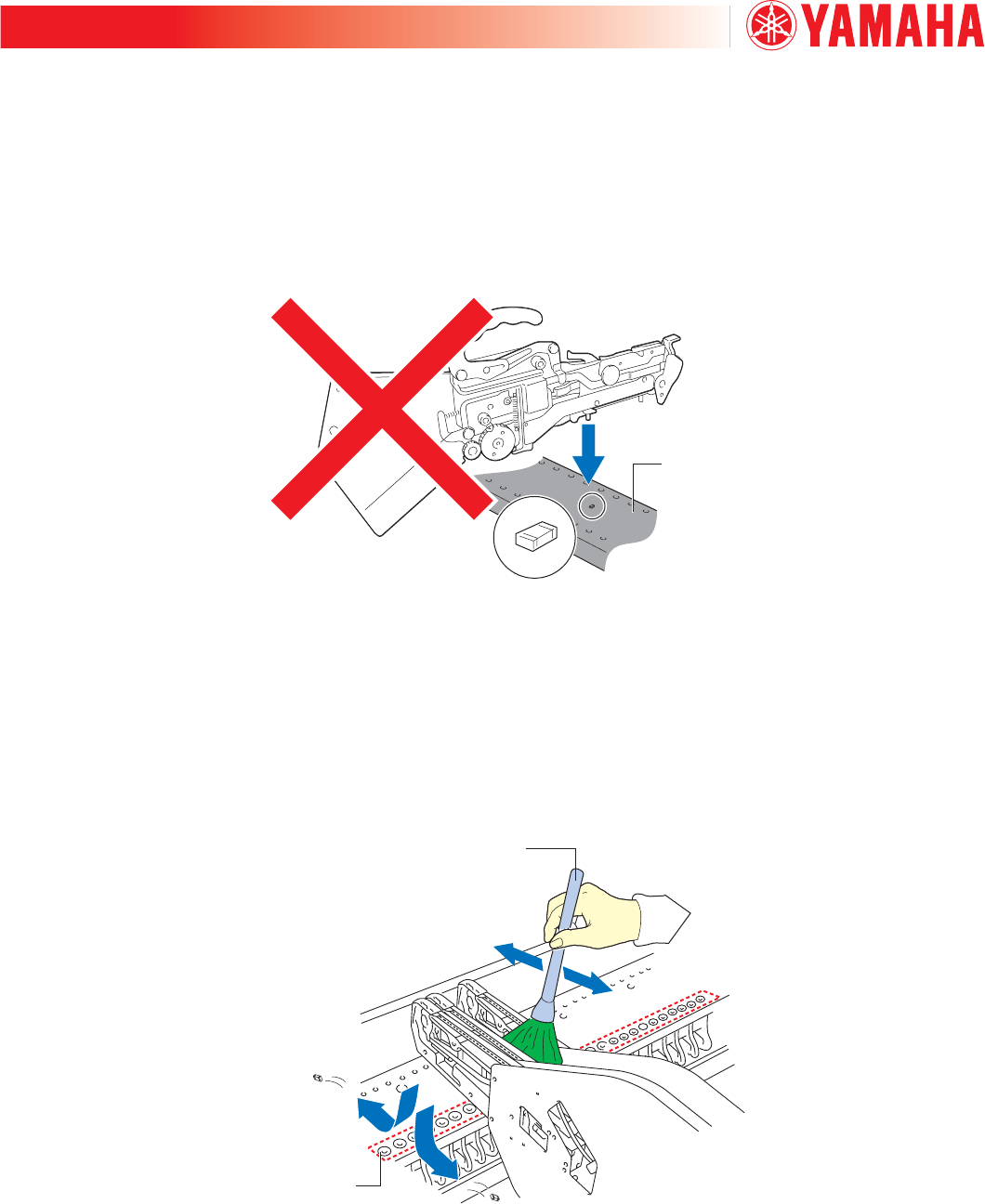 YAMAHA