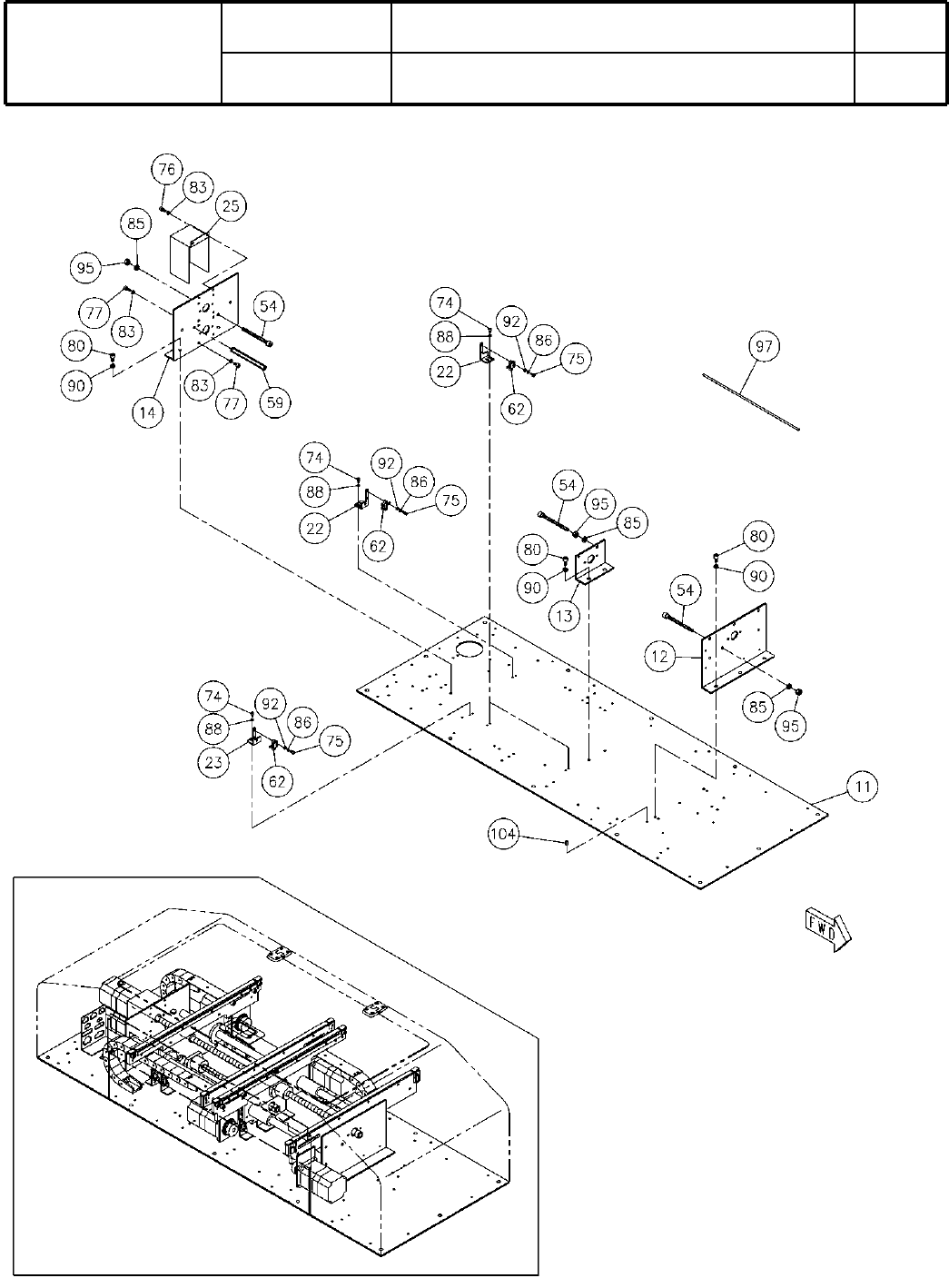 76
83
25
85
95
77
83
54
80
90
83
77
59
14
74
88
92
86
75
22
62
97
74
88
92
86
75
22
62
54
95
85
80
90
13
80
90
54
12
85
95
74
88
92
86
75
23
62
11
104
FWD