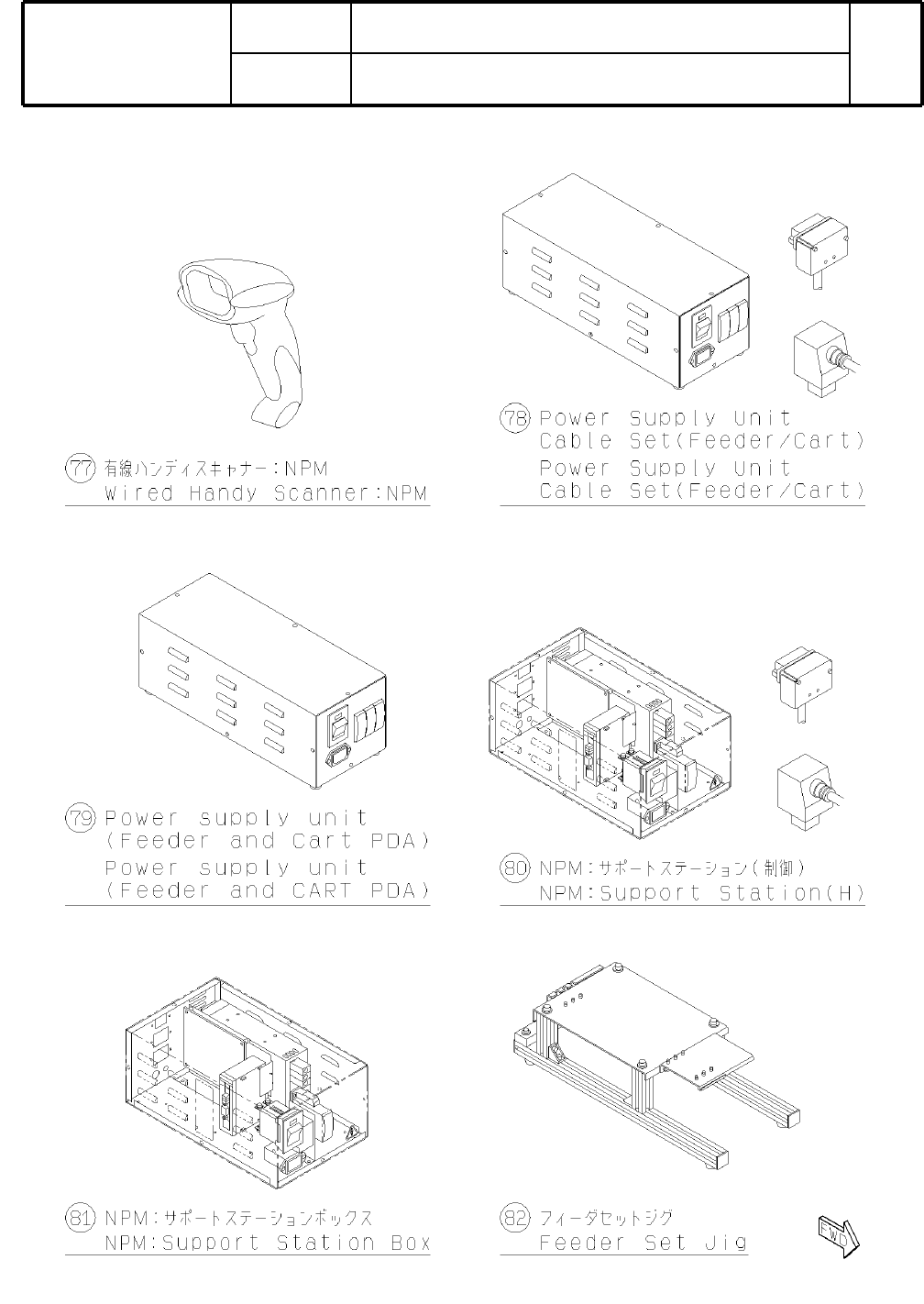 77 有線ハンディスキャナー:NPM
Wired Handy Scanner:NPM

78 Power Supply Unit Cable Set(Feeder/Cart)
Power Supply Unit Cable Set(Feeder/Cart)

79 Power supply unit (Feeder and Cart PDA)
Power supply unit (Feeder and CART PDA)

80 NPM:サポートステーション(制御)
NPM:Support Station(H)

81 NPM:サポートステーションボックス
NPM:Support Station Box

82 フィーダセットジグ
Feeder Set Jig

FWD