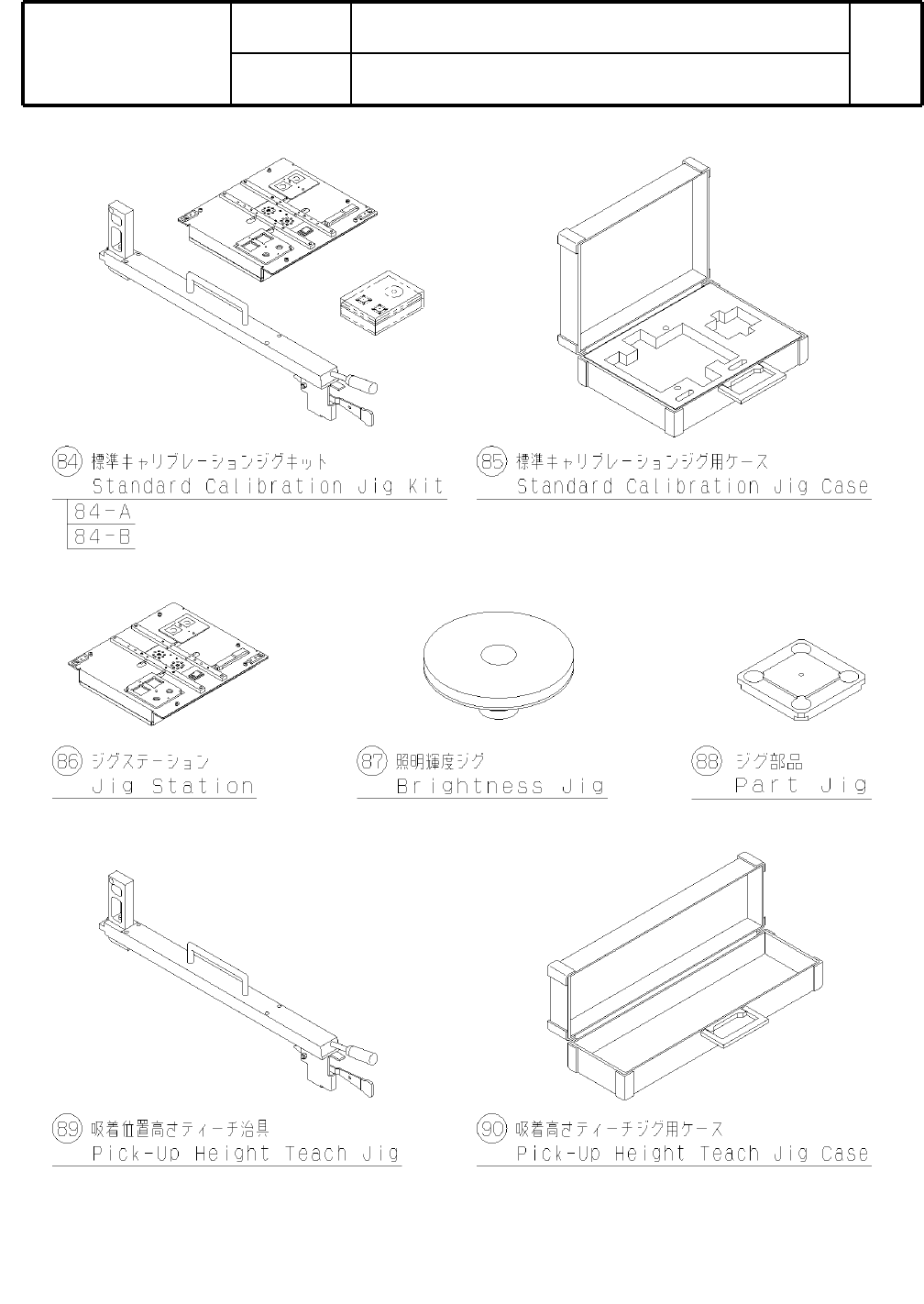 84 標準キャリブレーションジグキット
Standard Calibration Jig Kit
84-A
84-B

85 標準キャリブレーションジグ用ケース
Standard Calibration Jig Case

86 ジグステーション
Jig Station

87 照明輝度ジグ
Brightness Jig

88 ジグ部品
Part Jig

89 吸着位置高さティーチ治具
Pick-Up Height Teach Jig

90 吸着高さティーチジグ用ケース
Pick-Up Height Teach Jig Case