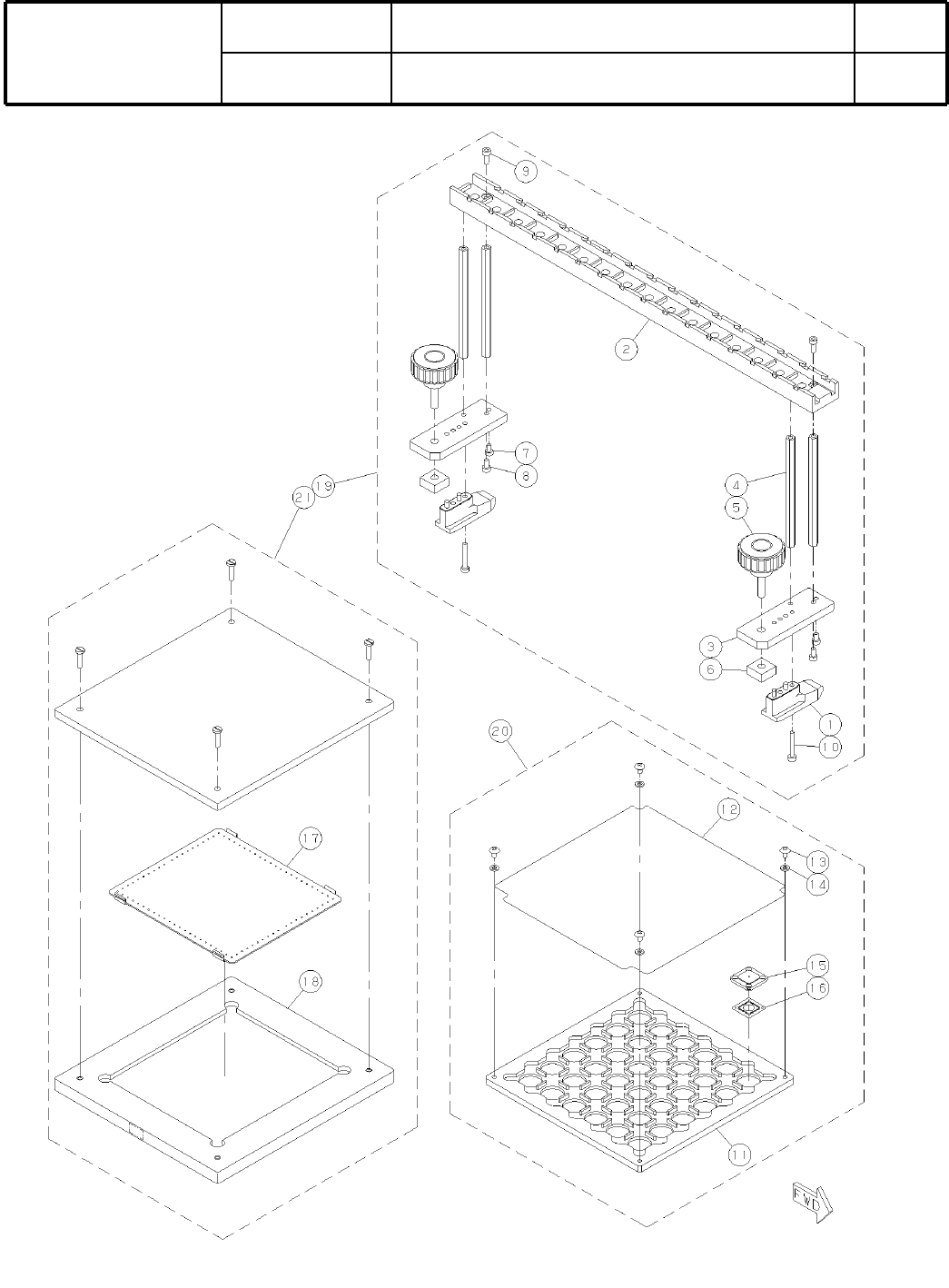 9
2
7
8
19
21
4
5
3
6
1
10
20
12
13
14
17
15
16
18
11
FWD