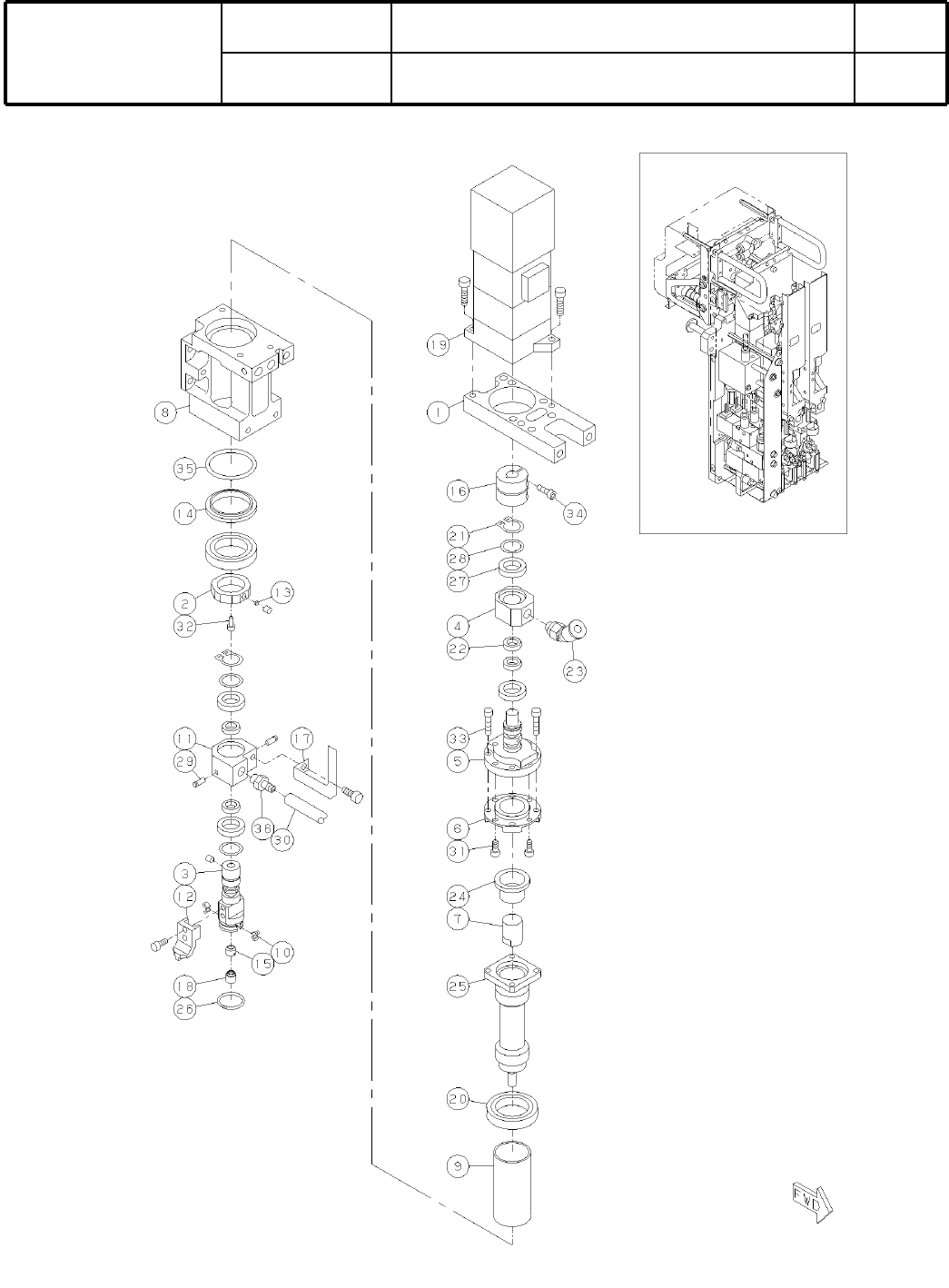 8
35
14
2
13
32
11
17
29
36
30
3
12
10
15
18
26
19
1
16
34
21
28
27
4
22
23
33
5
6
31
24
7
25
20
9
FWD