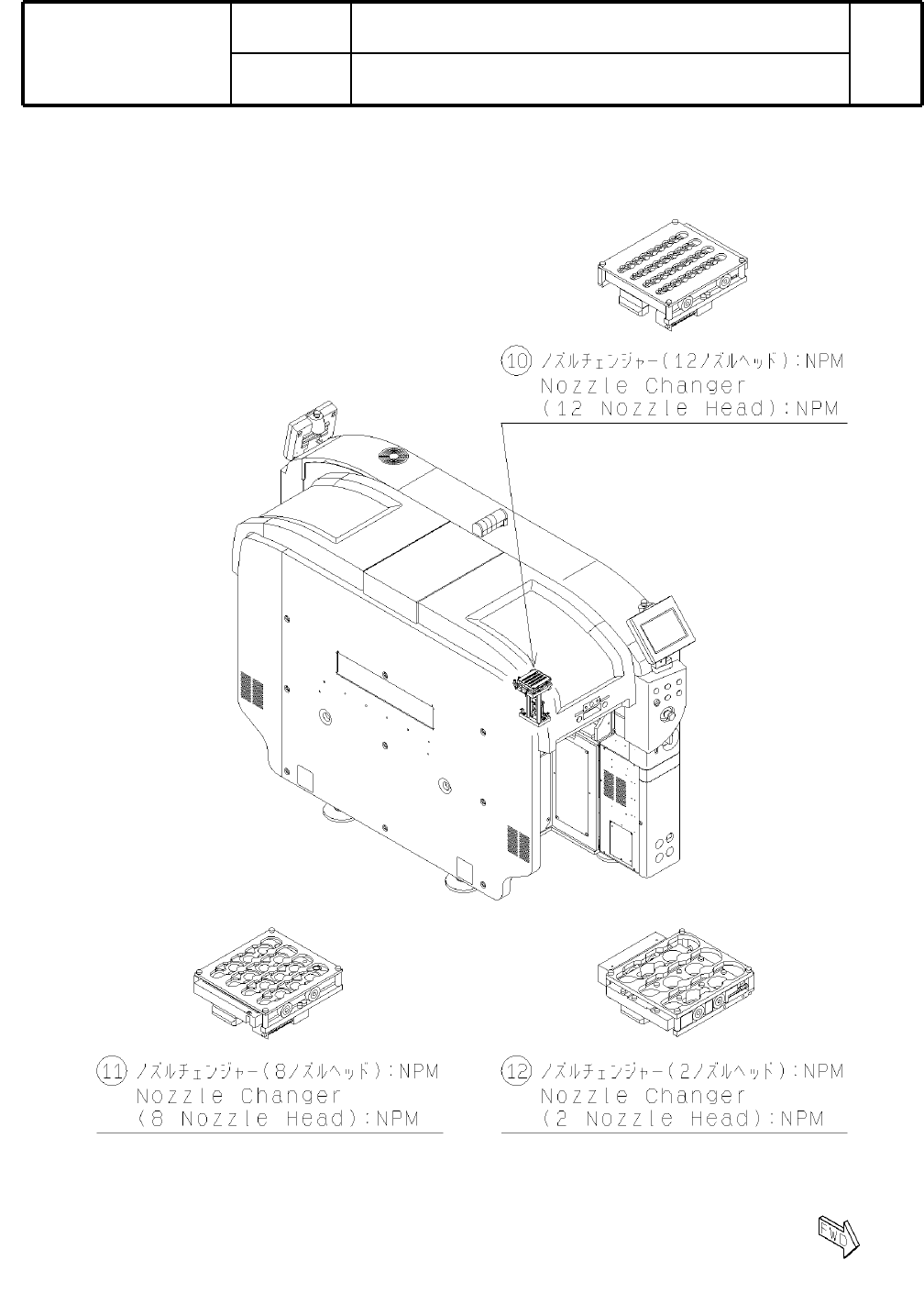 10 ノズルチェンジャー(12ノズルヘッド):NPM
Nozzle Changer
(12 Nozzle Head):NPM

11 ノズルチェンジャー(8ノズルヘッド):NPM
Nozzle Changer
(8 Nozzle Head):NPM

12 ノズルチェンジャー(2ノズルヘッド):NPM
Nozzle Changer
(2 Nozzle Head):NPM

FWD