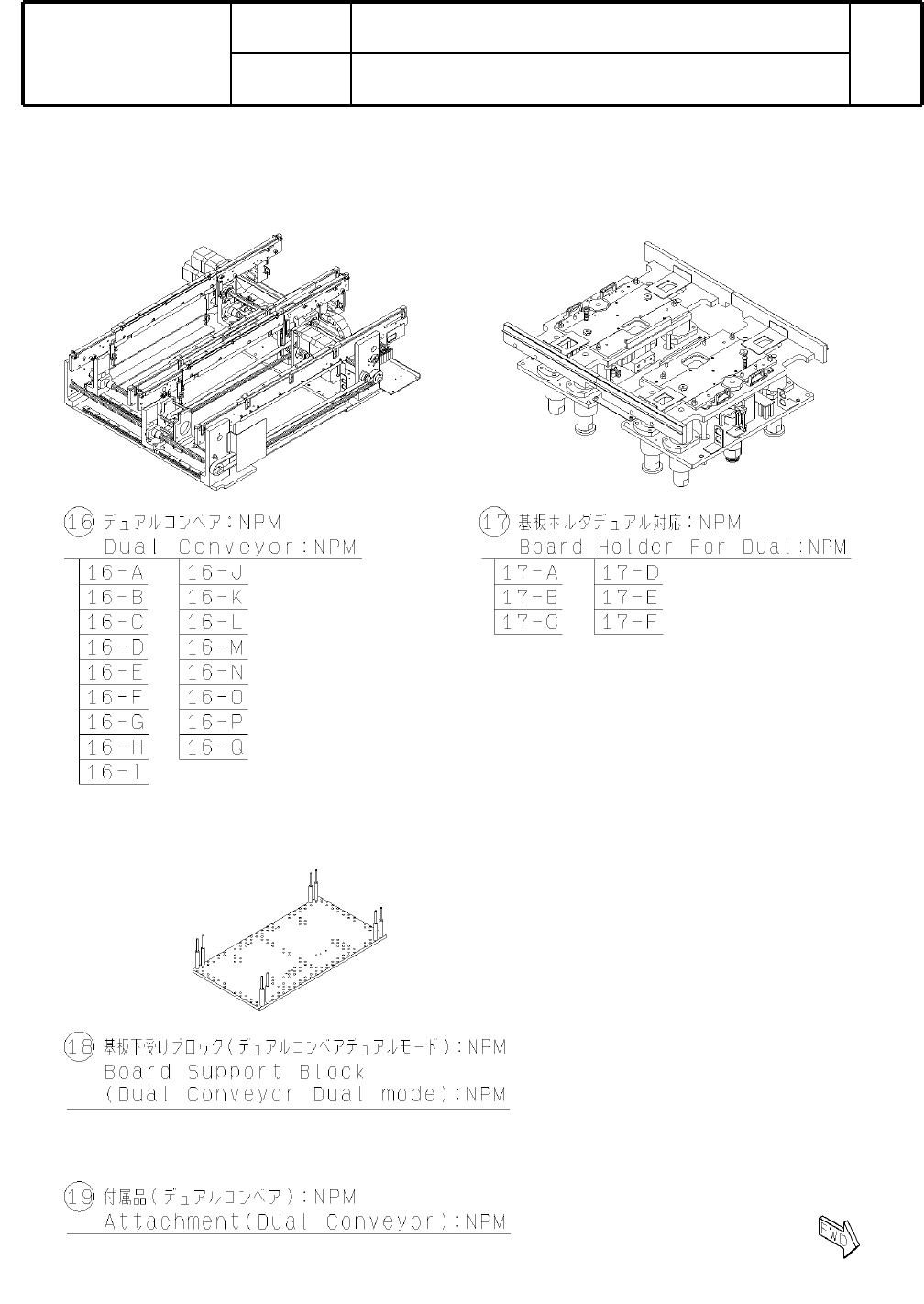 16 デュアルコンベア:NPM
Dual Conveyor:NPM

16-A
16-B
16-C
16-D
16-E
16-F
16-G
16-H
16-I

16-J
16-K
16-L
16-M
16-N
16-O
16-P
16-Q

17 基板ホルダデュアル対応:NPM
Board Holder For Dual:NPM

17-A
17-B
17-C

17-D
17-E
17-F

18 基板下受けブロック(デュアルコンベアデュアルモード):NPM
Board Support Block
(Dual Conveyor Dual mode):NPM

19 付属品(デュアルコンベア):NPM
Attachment(Dual Conveyor):NPM

FWD