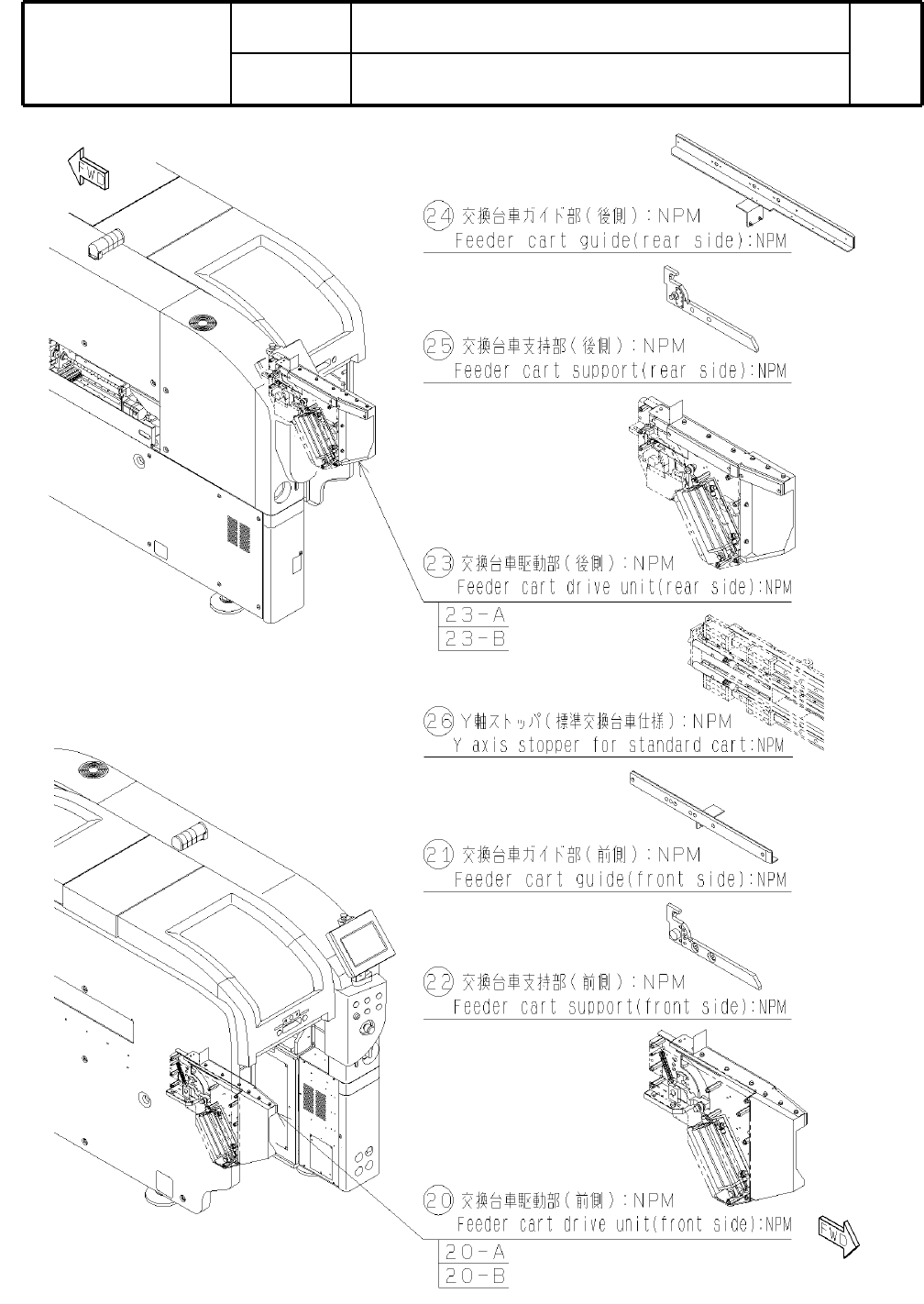 FWD

24 交換台車ガイド部(後側):NPM
Feeder cart guide(rear side):NPM

25 交換台車支持部(後側):NPM
Feeder cart support(rear side):NPM

23 交換台車駆動部(後側):NPM
Feeder cart drive unit(rear side):NPM
23-A
23-B

26 Y軸ストッパ(標準交換台車仕様):NPM
Y axis stopper for standard cart:NPM

21 交換台車ガイド部(前側):NPM
Feeder cart guide(front side):NPM

22 交換台車支持部(前側):NPM
Feeder cart support(front side):NPM

20 交換台車駆動部(前側):NPM
Feeder cart drive unit(front side):NPM
20-A
20-B

FWD