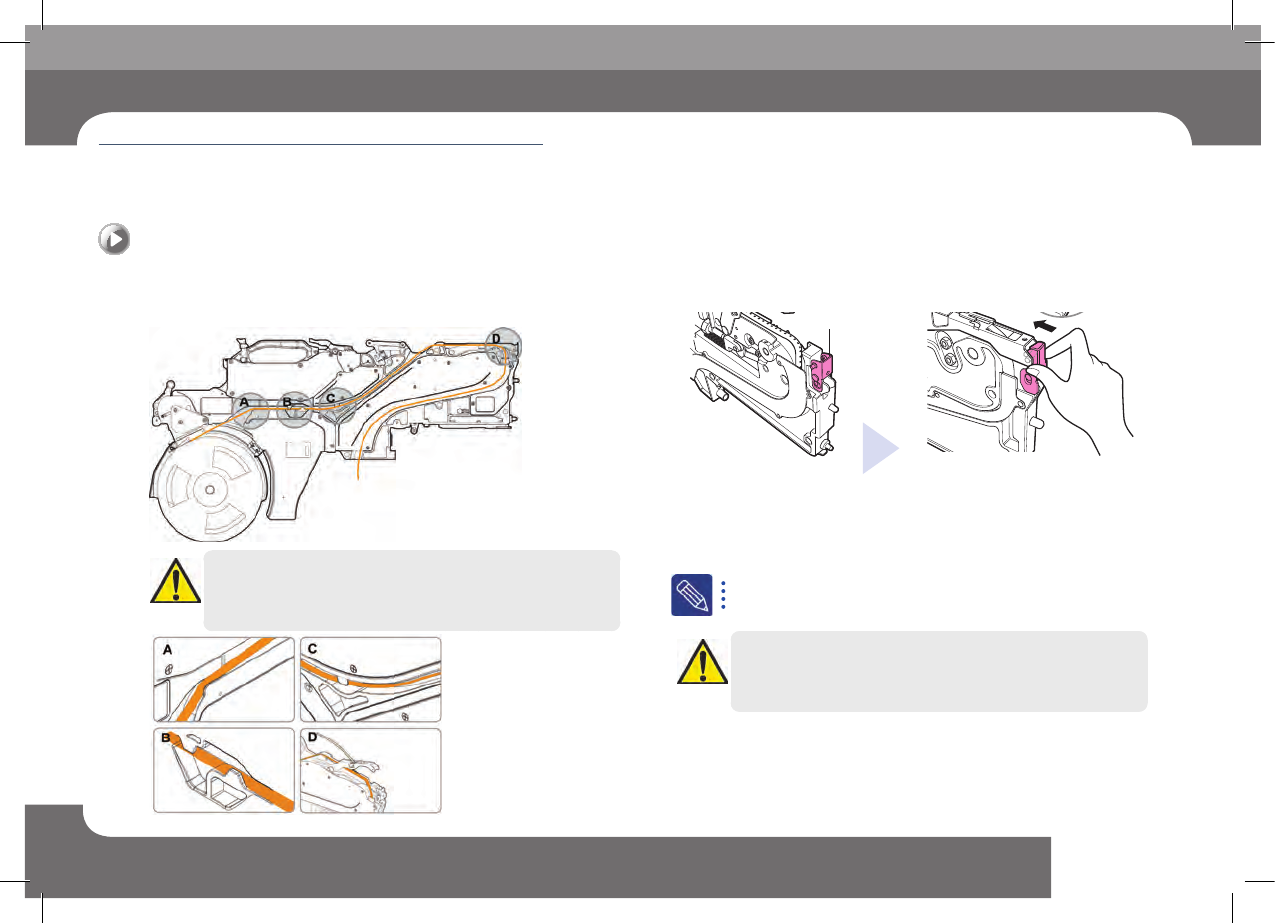 A B C D

A C

B D