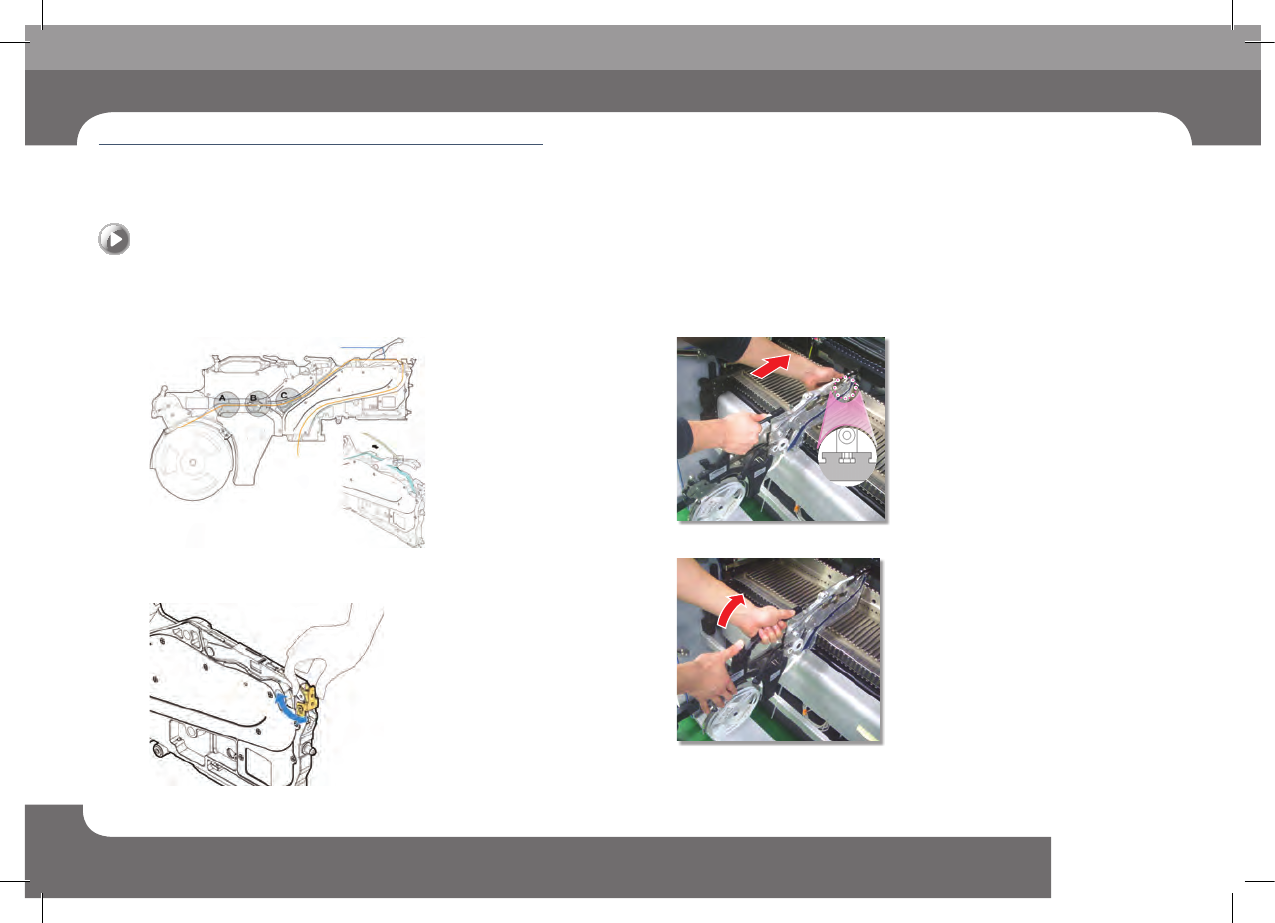 A B C