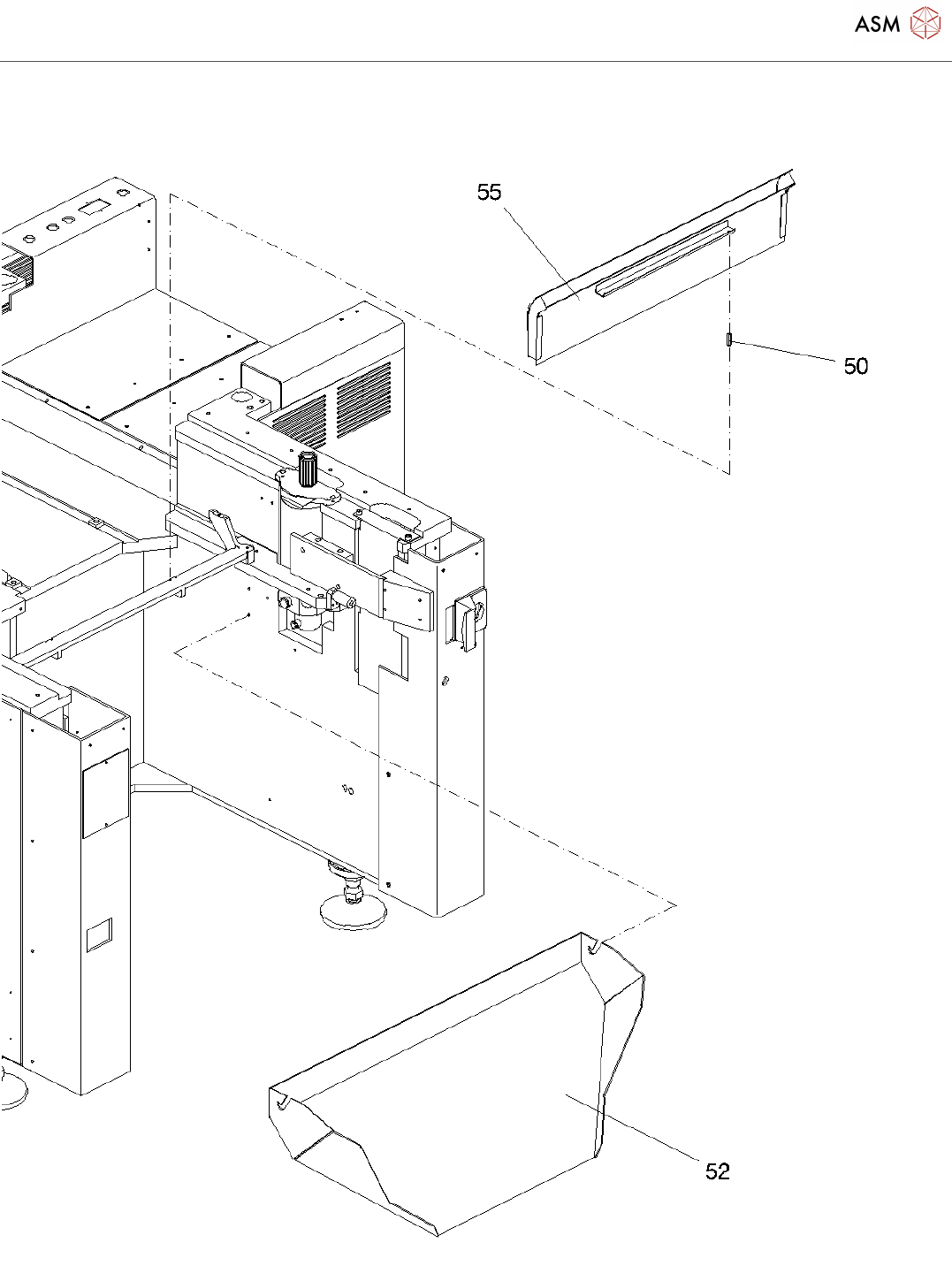 ASM

55

50

52