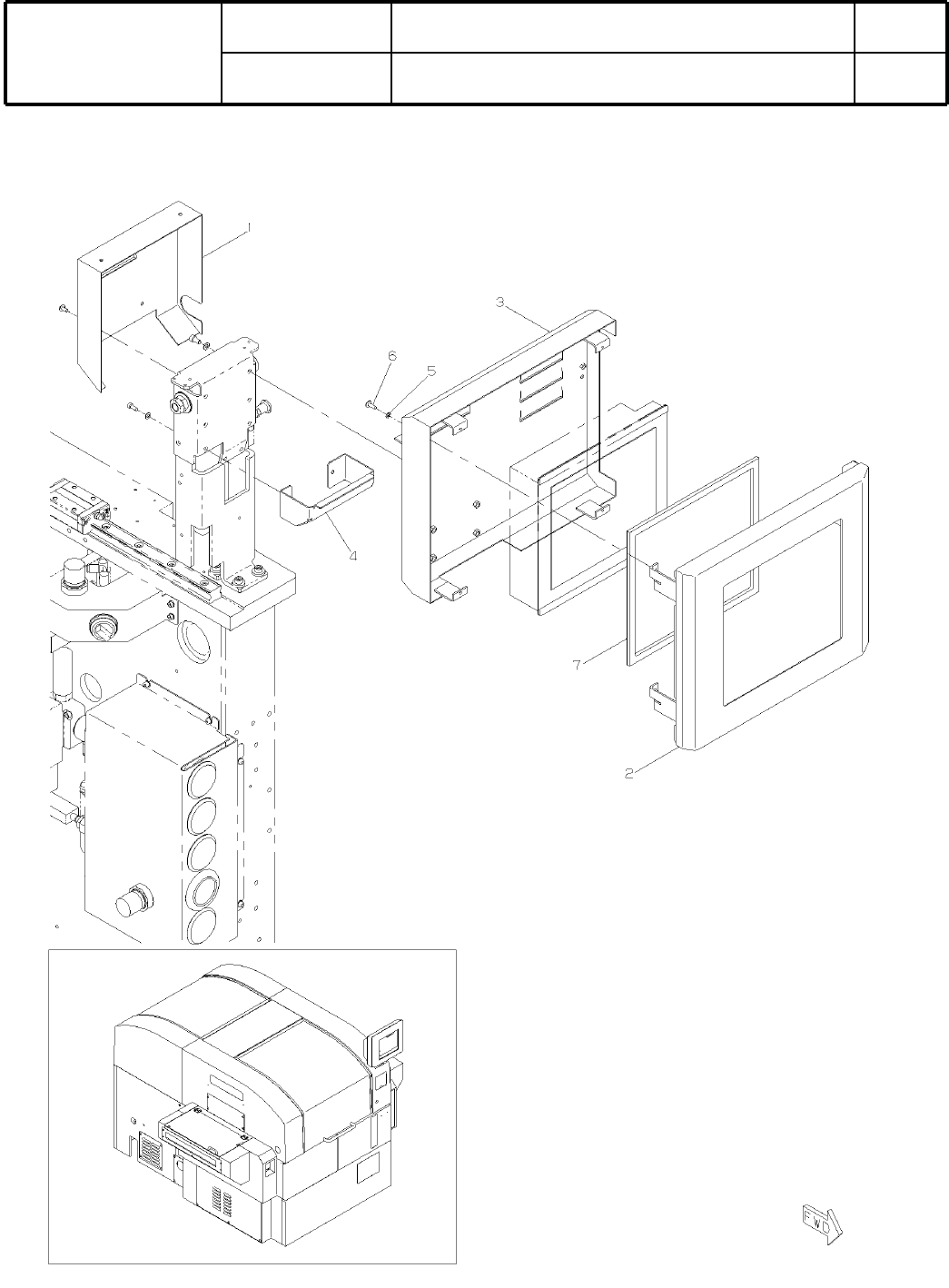 1

3

6

5

4

7

2

FWD