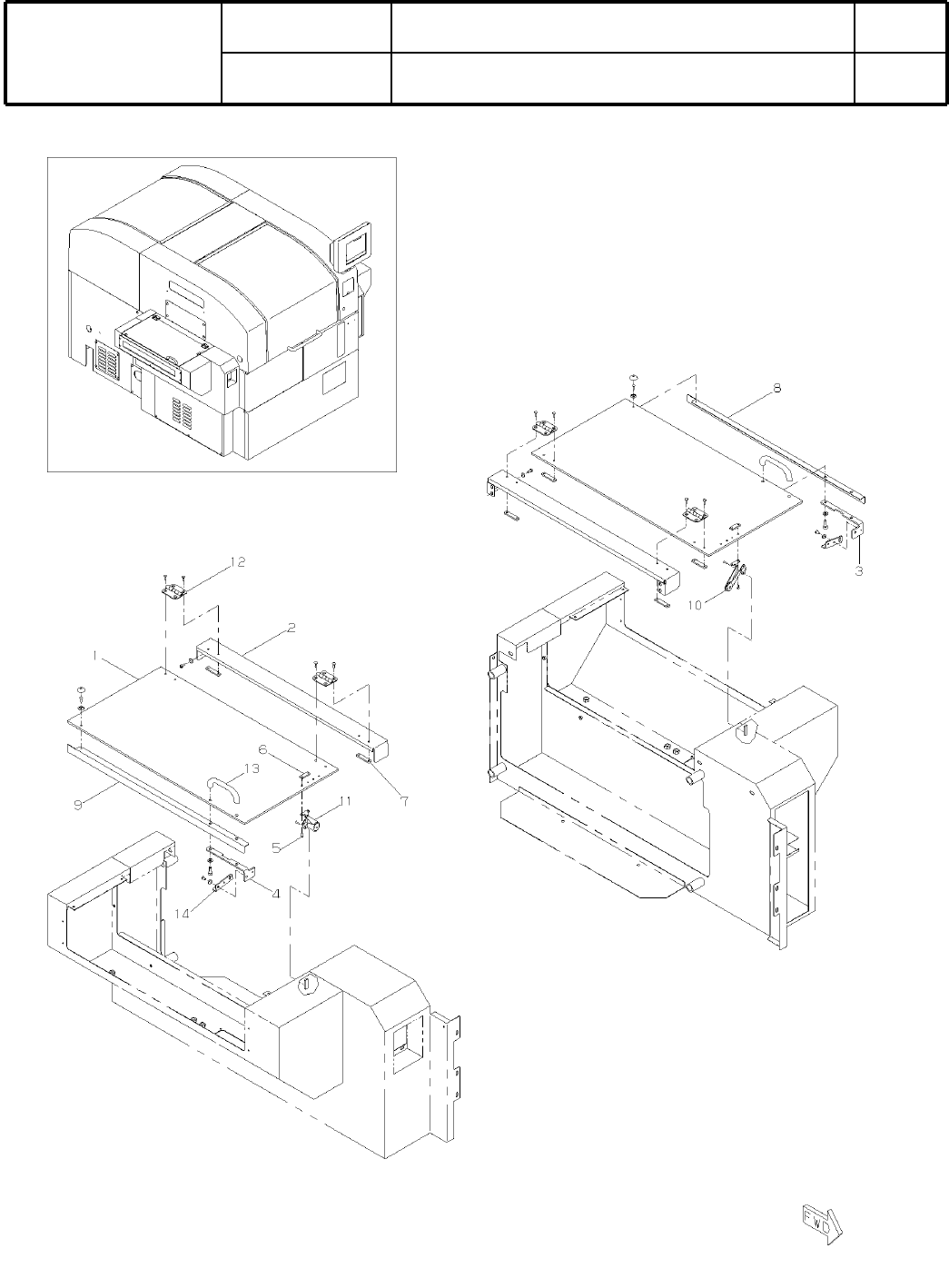 8

3

10

12

2

1

6

13

7

9

11

5

4

14

FWD