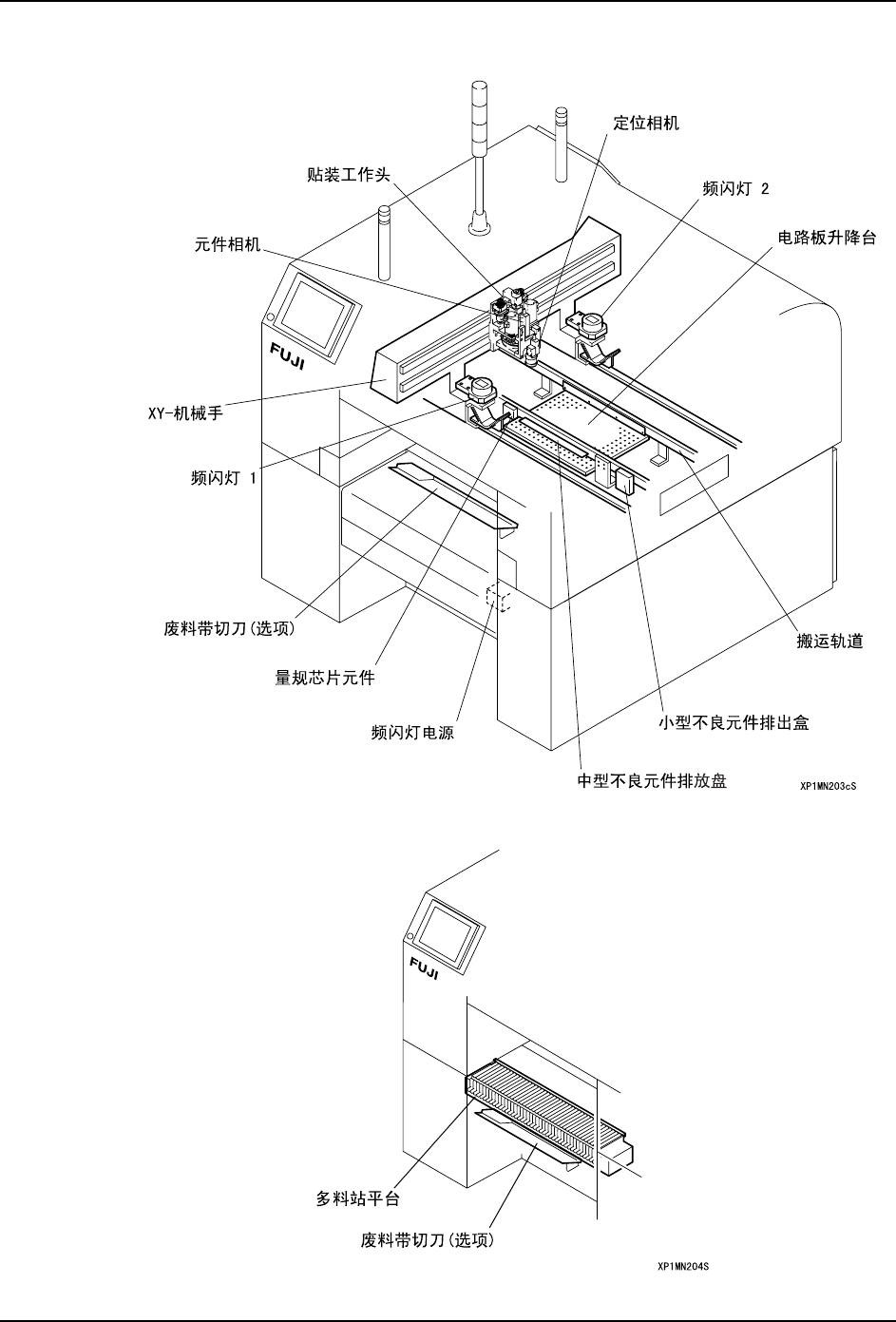 定位相机

贴装工作头

频闪灯 2

电路板升降台

元件相机

FUJI

XY-机械手

频闪灯 1

废料带切刀(选项)

量规芯片元件

频闪灯电源

搬运轨道

小型不良元件排出盒

中型不良元件排放盘

XP1MN203cS

FUJI

多料站平台

废料带切刀(选项)

XP1MN204S