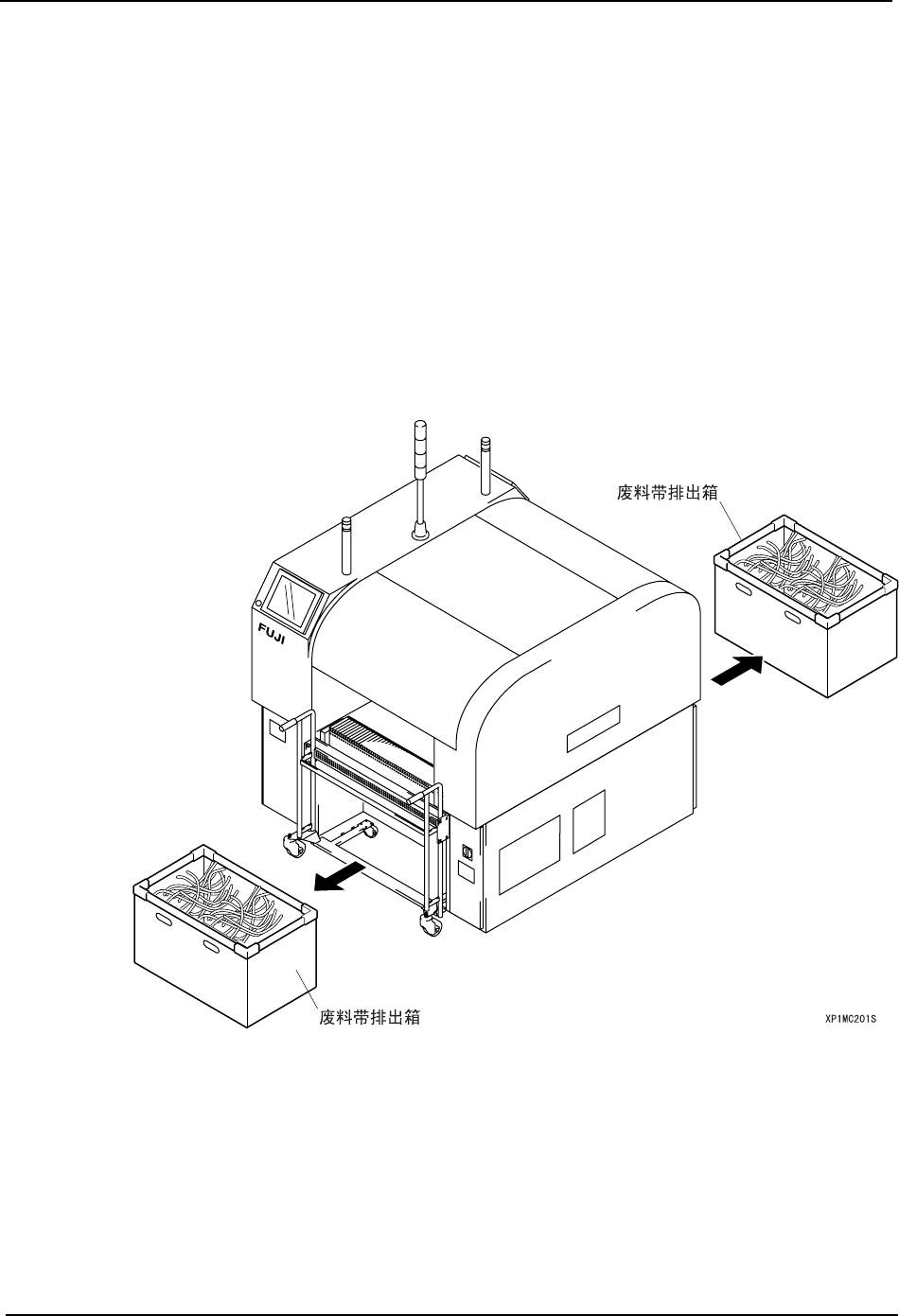 废料带排出箱

FUJI

废料带排出箱

XP1MC201S