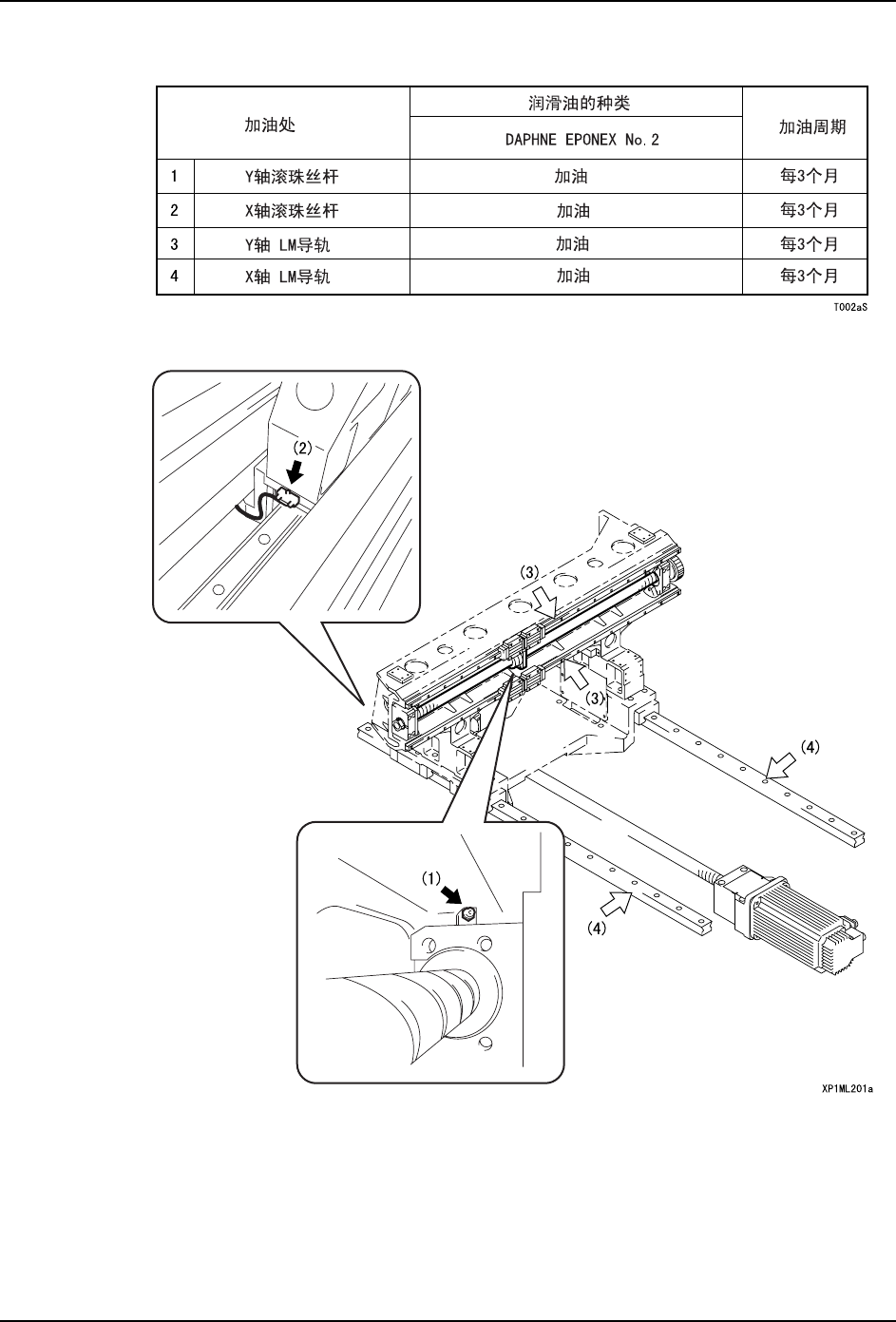 | 加油处 | | 润滑油的种类 | 加油周期 |
|---|---|---|---|
| | | DAPHNE EPONEX No.2 | |
| 1 | Y轴滚珠丝杆 | 加油 | 每3个月 |
| 2 | X轴滚珠丝杆 | 加油 | 每3个月 |
| 3 | Y轴 LM导轨 | 加油 | 每3个月 |
| 4 | X轴 LM导轨 | 加油 | 每3个月 |

T002aS

(2)

(3)

(3)

(4)

(1)

(4)

XP1ML201a