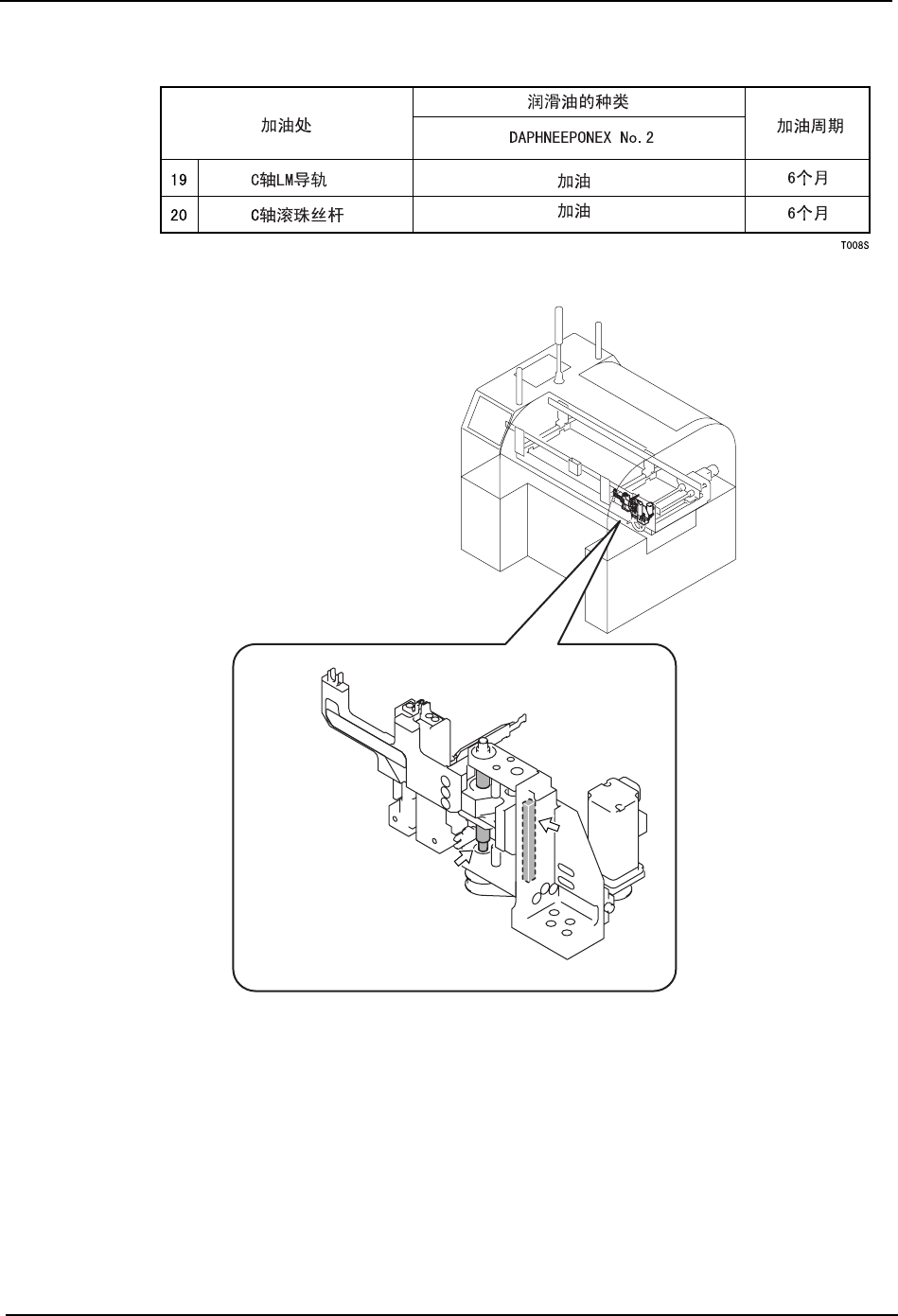 | 加油处 | | 润滑油的种类 | 加油周期 |
|---|---|---|---|
| | | DAPHNEEPONEX No.2 | |
| 19 | C轴LM导轨 | 加油 | 6个月 |
| 20 | C轴滚珠丝杆 | 加油 | 6个月 |

T008S