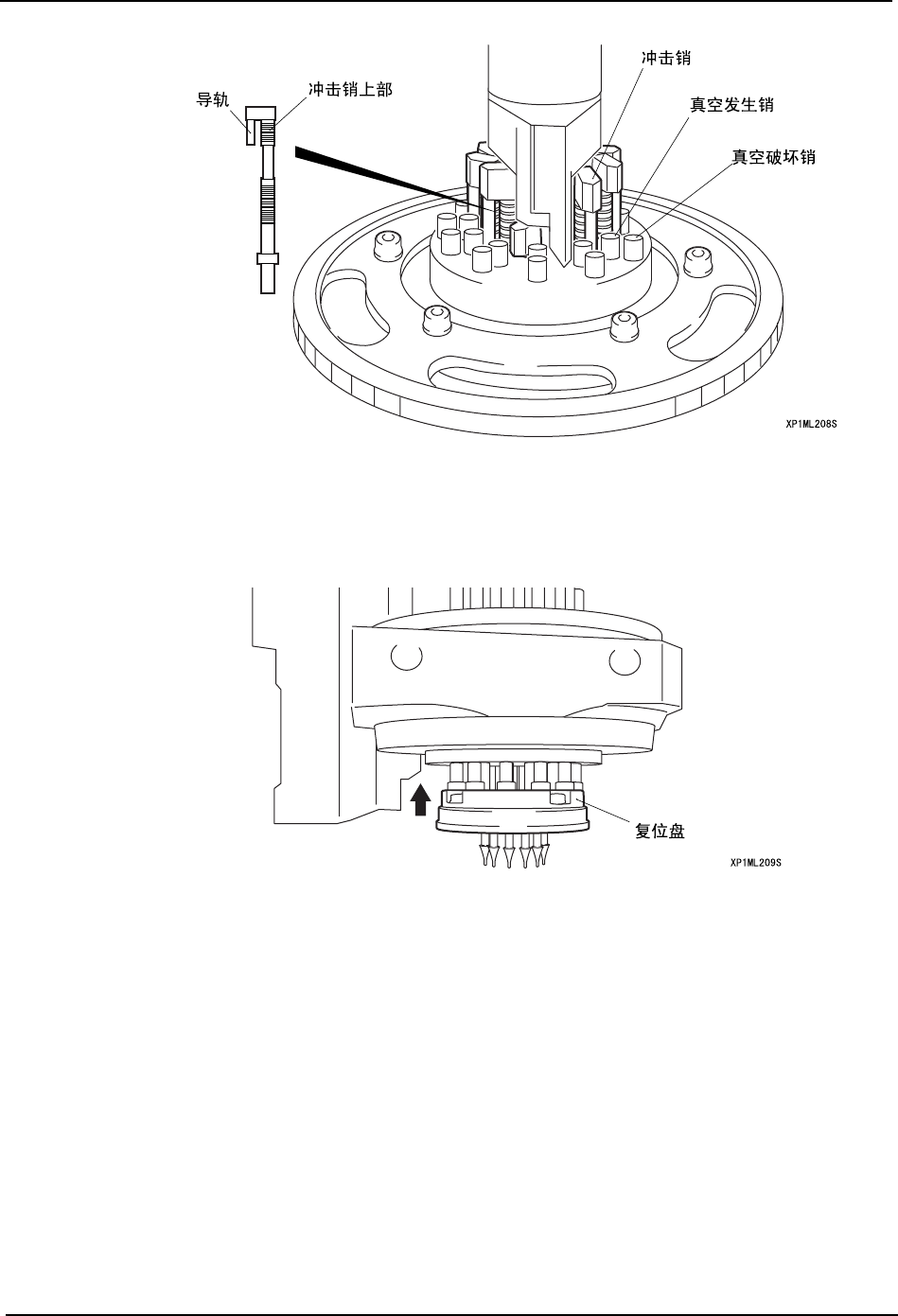 导轨
冲击销上部
冲击销
真空发生销
真空破坏销
XP1ML208S

复位盘
XP1ML209S