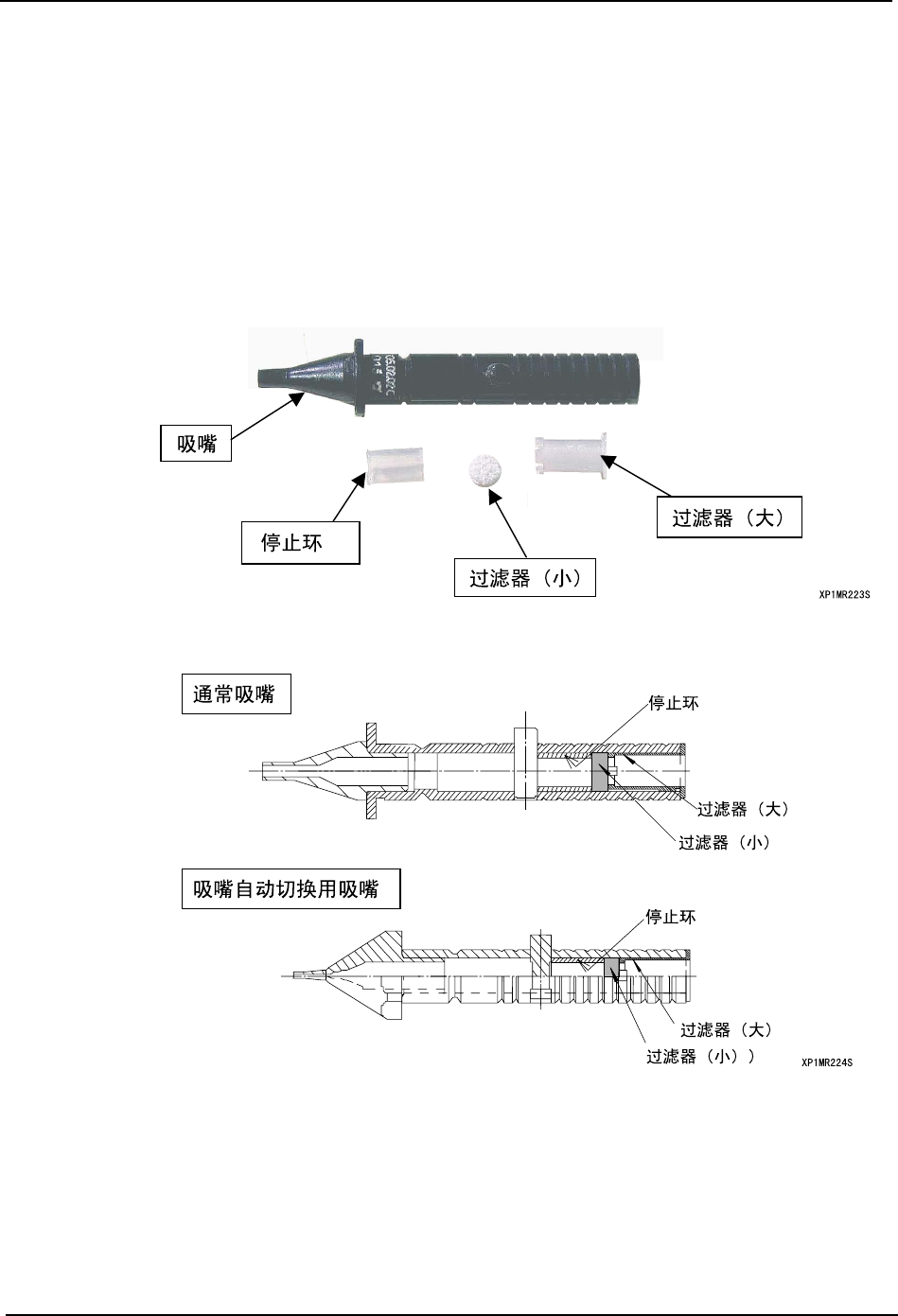 吸嘴

停止环

过滤器（小）

过滤器（大）

XP1MR223S

通常吸嘴

停止环

过滤器（大）

过滤器（小）

吸嘴自动切换用吸嘴

停止环

过滤器（大）

过滤器（小））

XP1MR224S