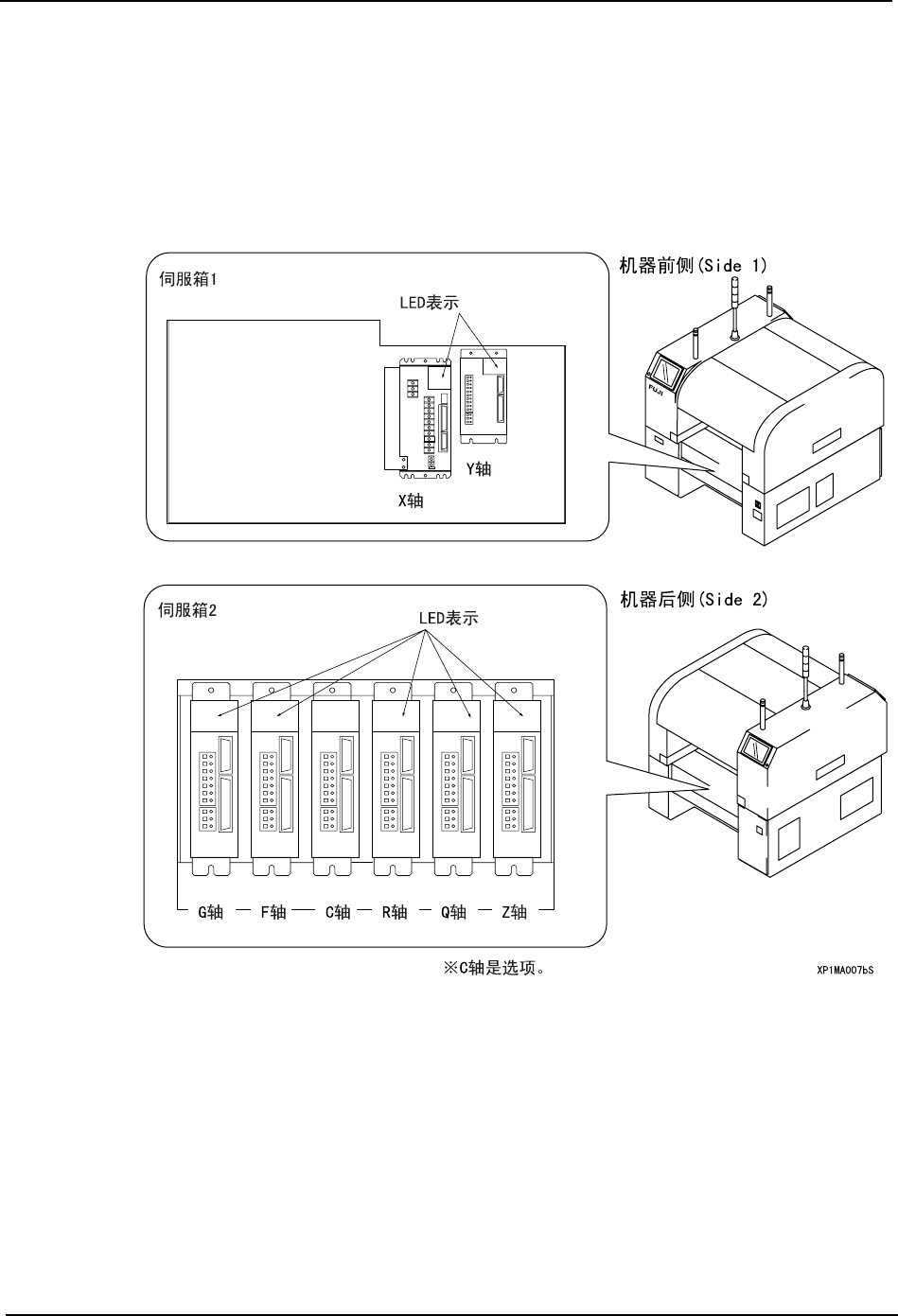 伺服箱1

LED表示

Y轴

X轴

机器前侧(Side 1)

FUJI

伺服箱2

LED表示

G轴 F轴 C轴 R轴 Q轴 Z轴

机器后侧(Side 2)

※C轴是选项。

XP1MA007bS