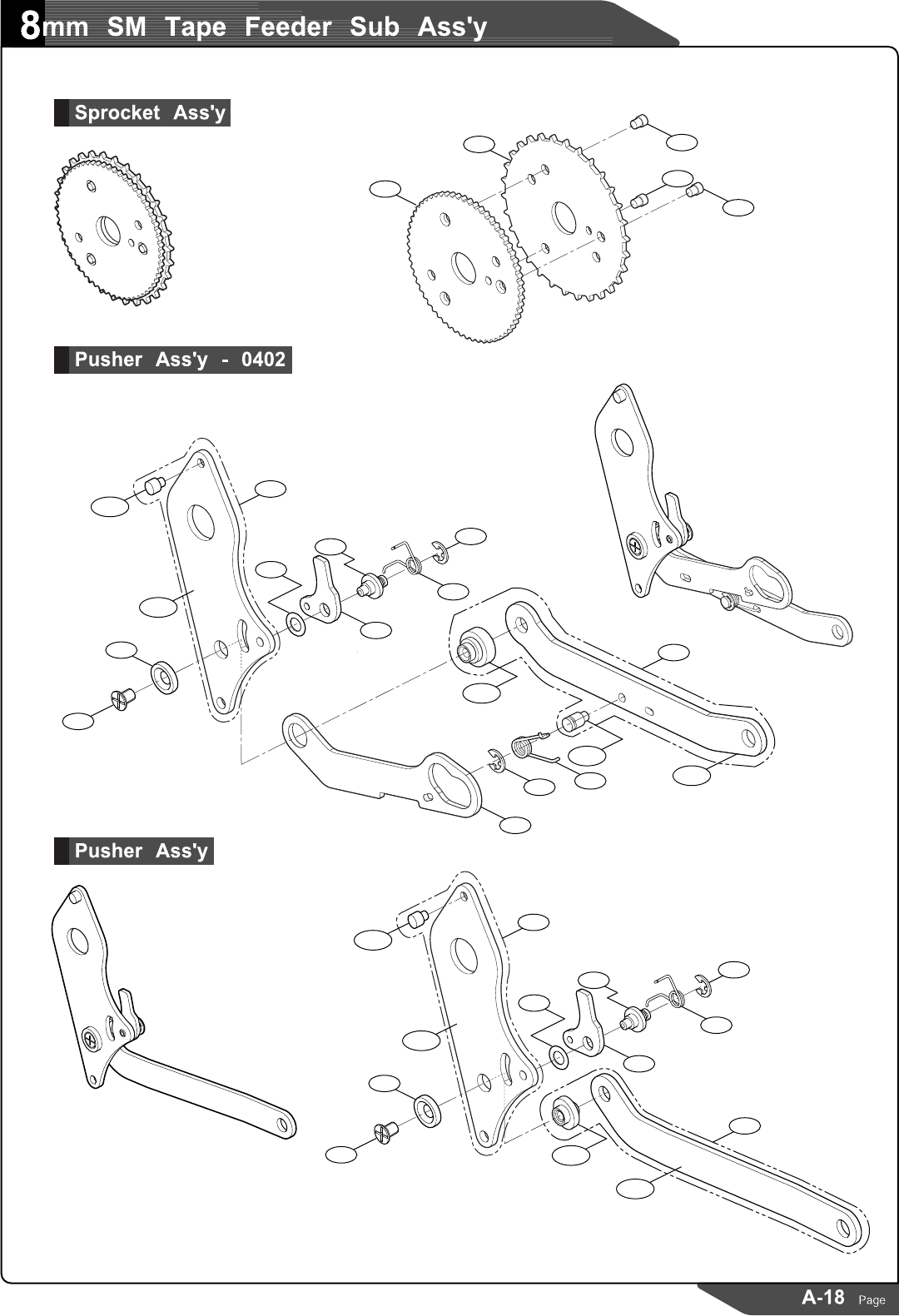 8mm SM Tape Feeder Sub Ass'y

Sprocket Ass'y

Pusher Ass'y - 0402

Pusher Ass'y

A-18 Page