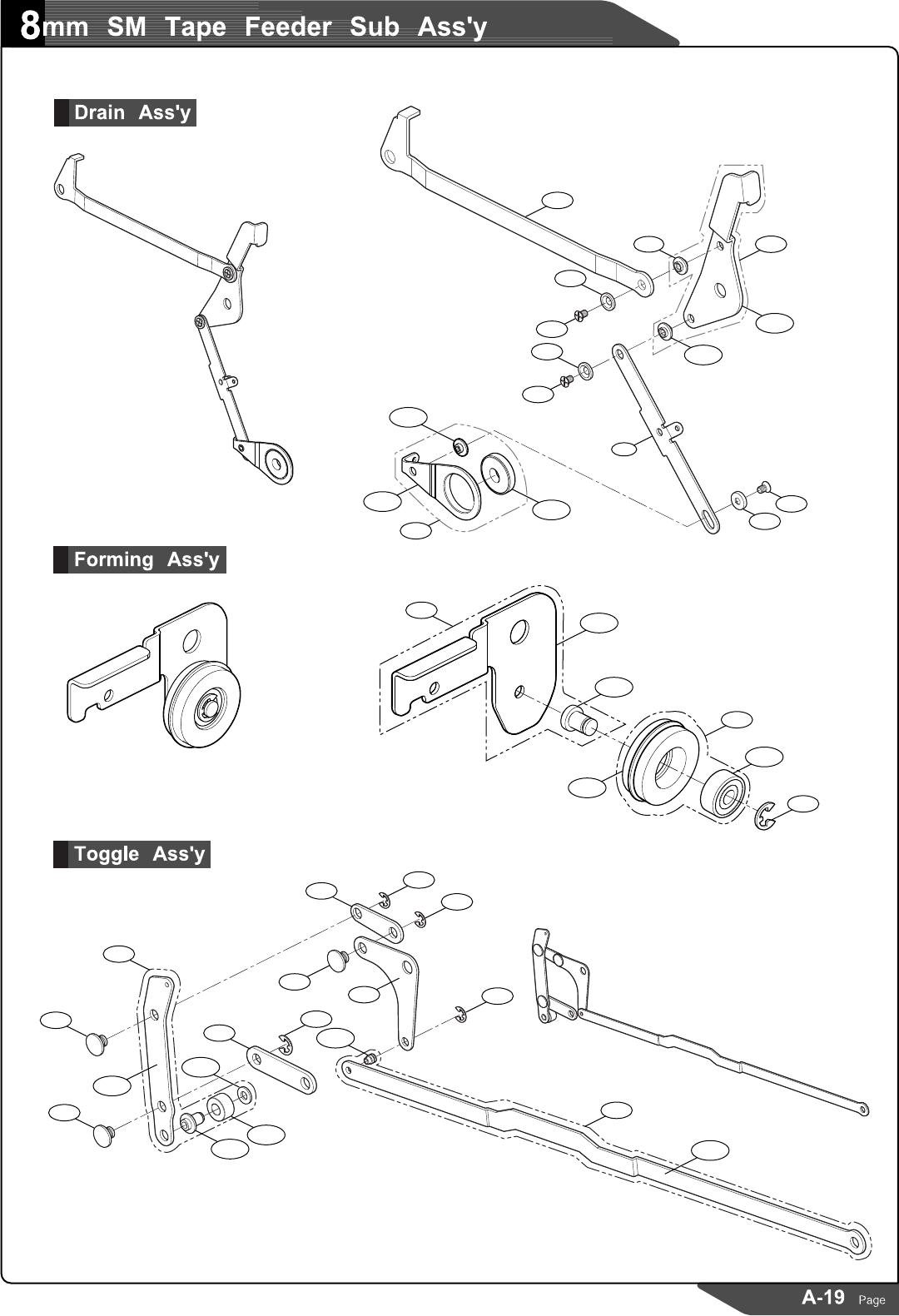 8mm SM Tape Feeder Sub Ass'y

Drain Ass'y

Forming Ass'y

Toggle Ass'y

A-19 Page