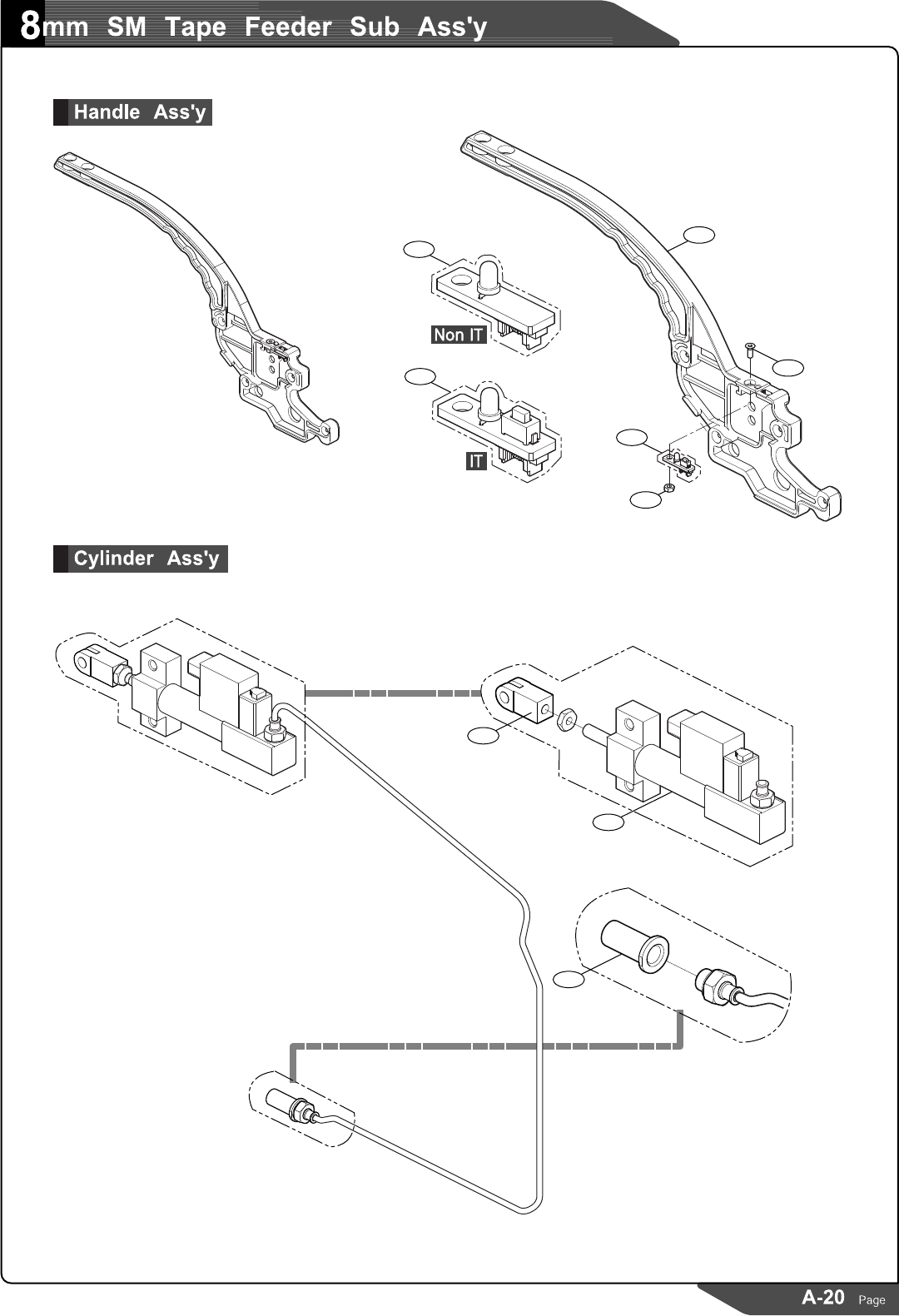 8mm SM Tape Feeder Sub Ass'y

Handle Ass'y

Non IT

IT

Cylinder Ass'y

A-20 Page