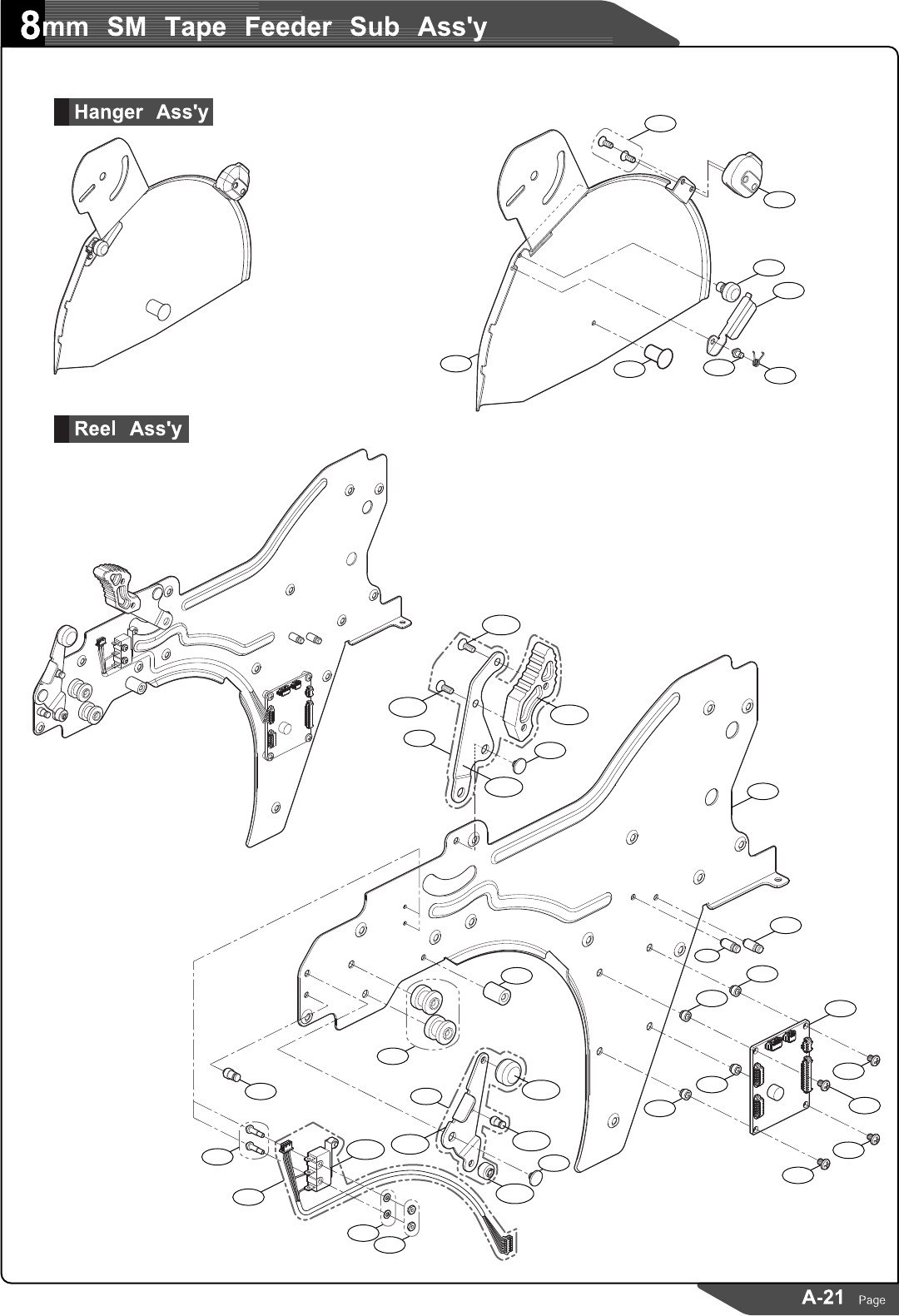 8mm SM Tape Feeder Sub Ass'y

Hanger Ass'y

Reel Ass'y

A-21 Page