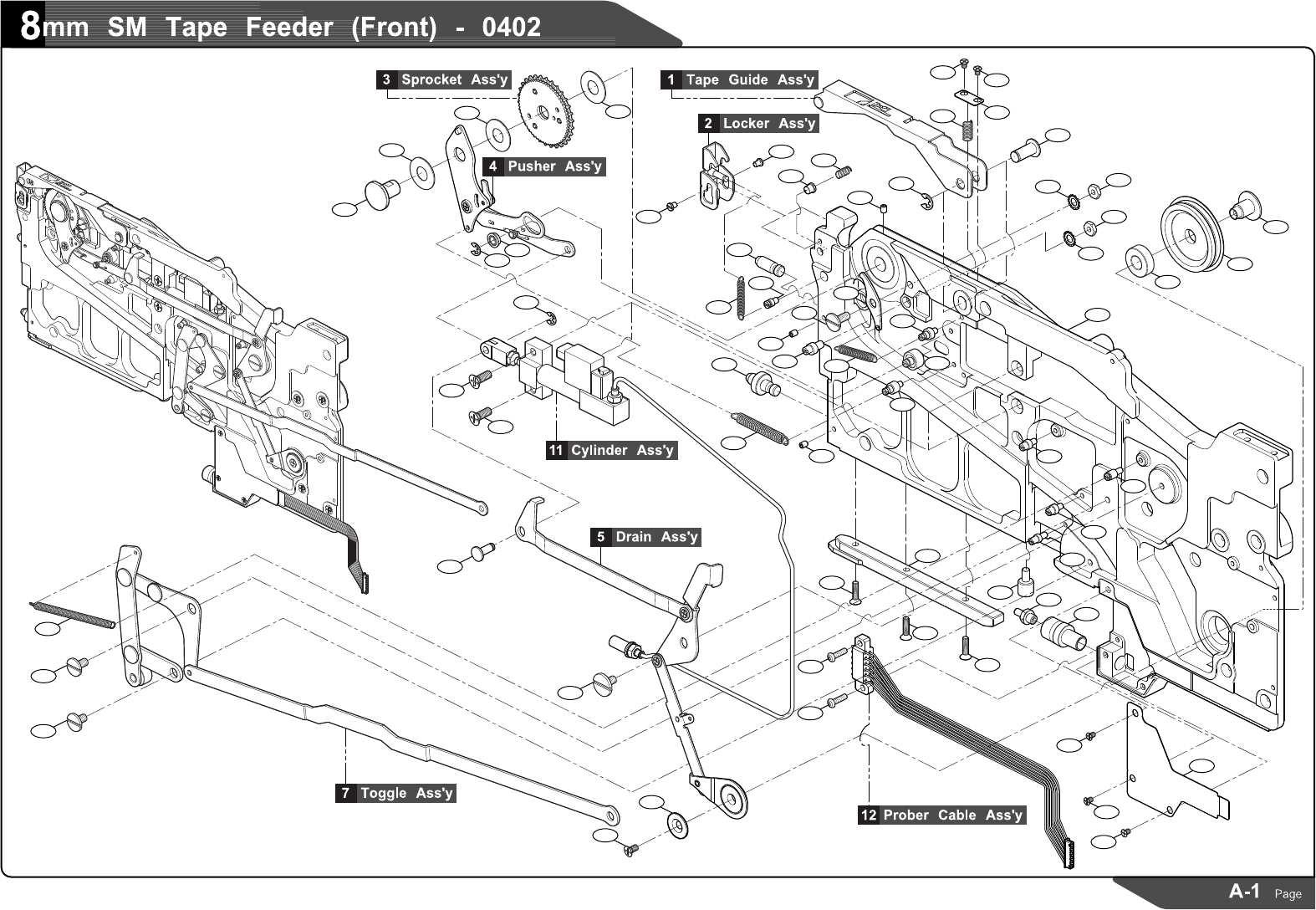 8mm SM Tape Feeder (Front) - 0402

3 Sprocket Ass'y

1 Tape Guide Ass'y

2 Locker Ass'y

4 Pusher Ass'y

11 Cylinder Ass'y

5 Drain Ass'y

7 Toggle Ass'y

12 Prober Cable Ass'y

A-1 Page