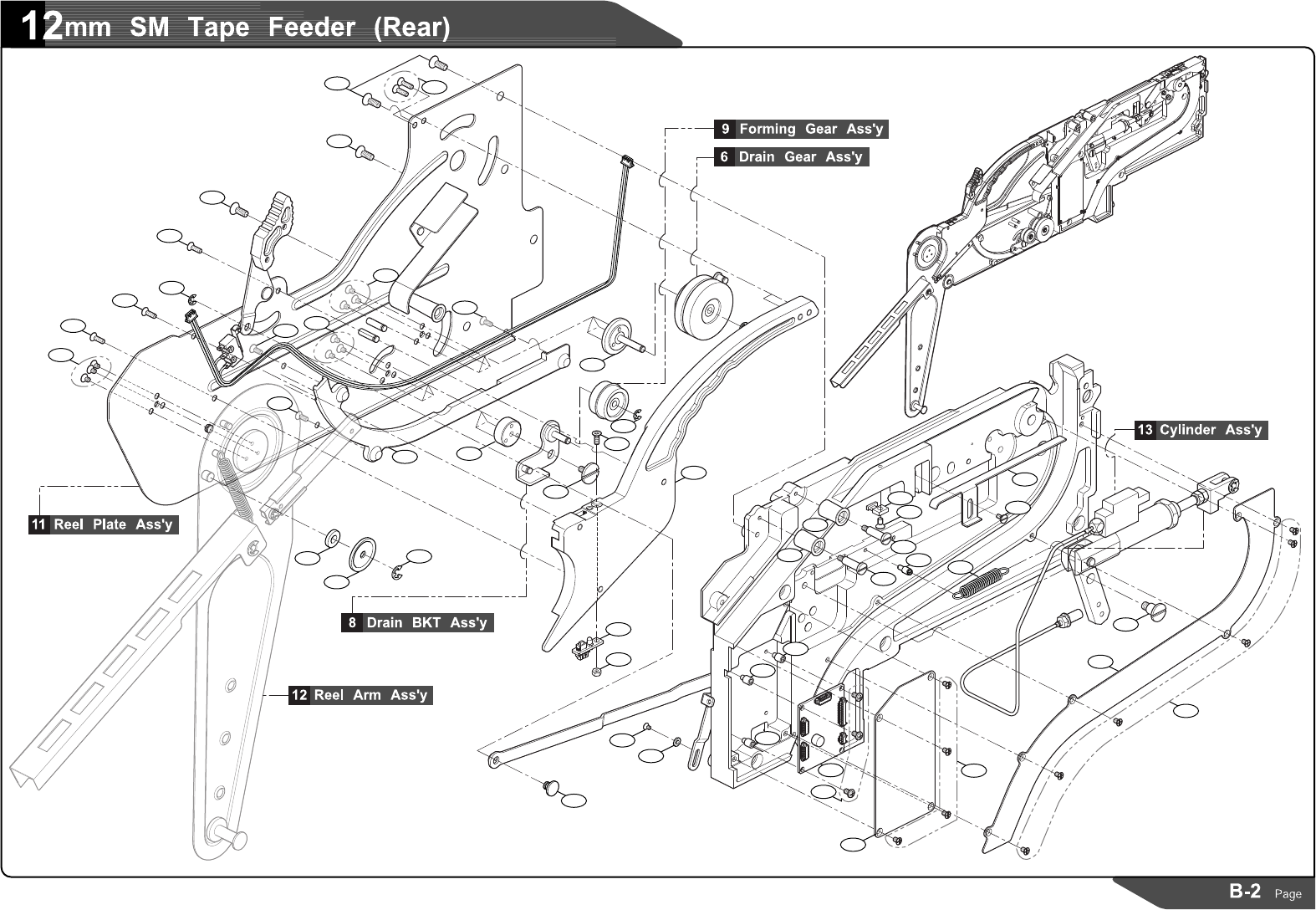 12mm SM Tape Feeder (Rear)

9 Forming Gear Ass'y

6 Drain Gear Ass'y

13 Cylinder Ass'y

11 Reel Plate Ass'y

8 Drain BKT Ass'y

12 Reel Arm Ass'y

B-2 Page