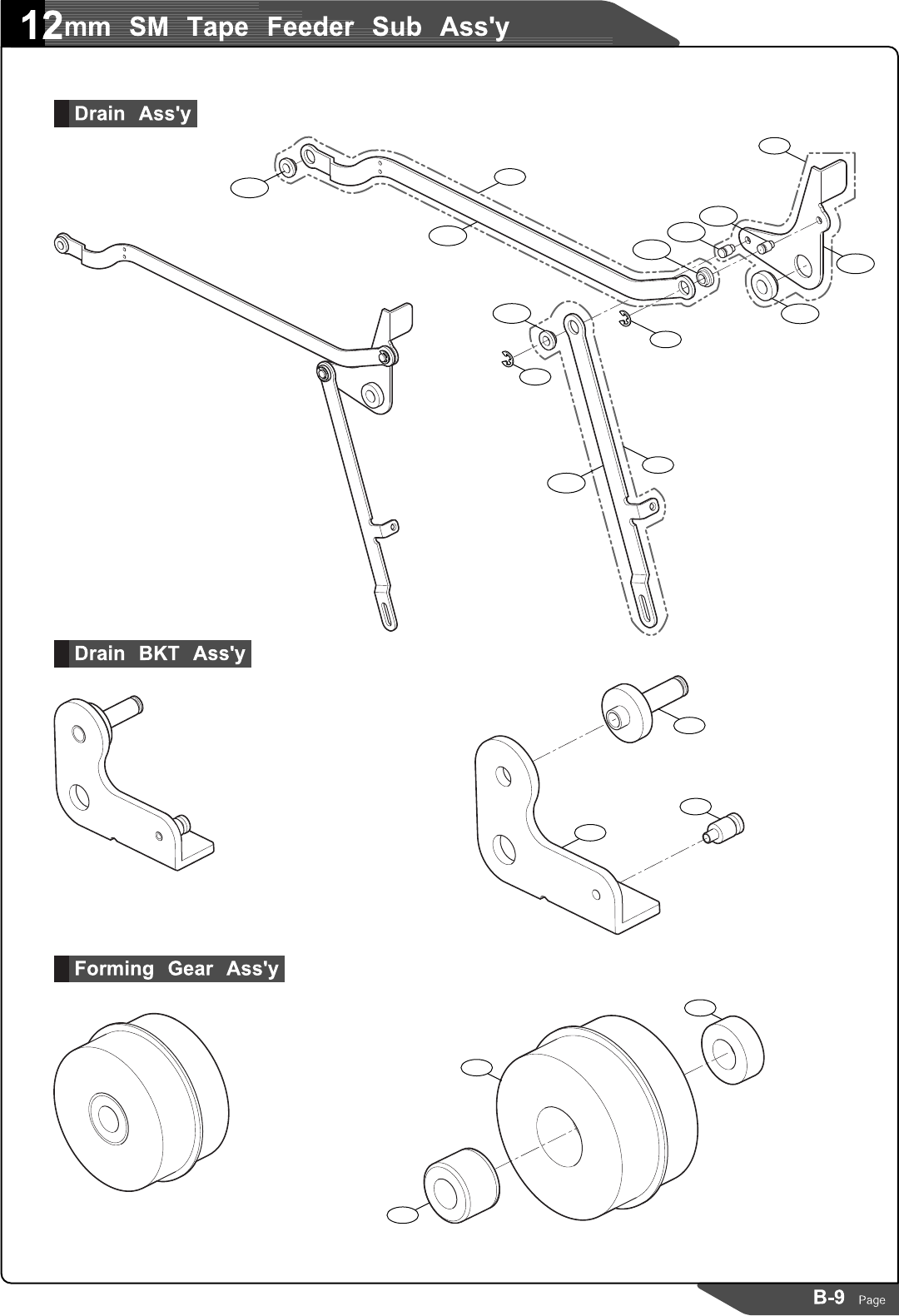 12mm SM Tape Feeder Sub Ass'y

Drain Ass'y

Drain BKT Ass'y

Forming Gear Ass'y

B-9 Page