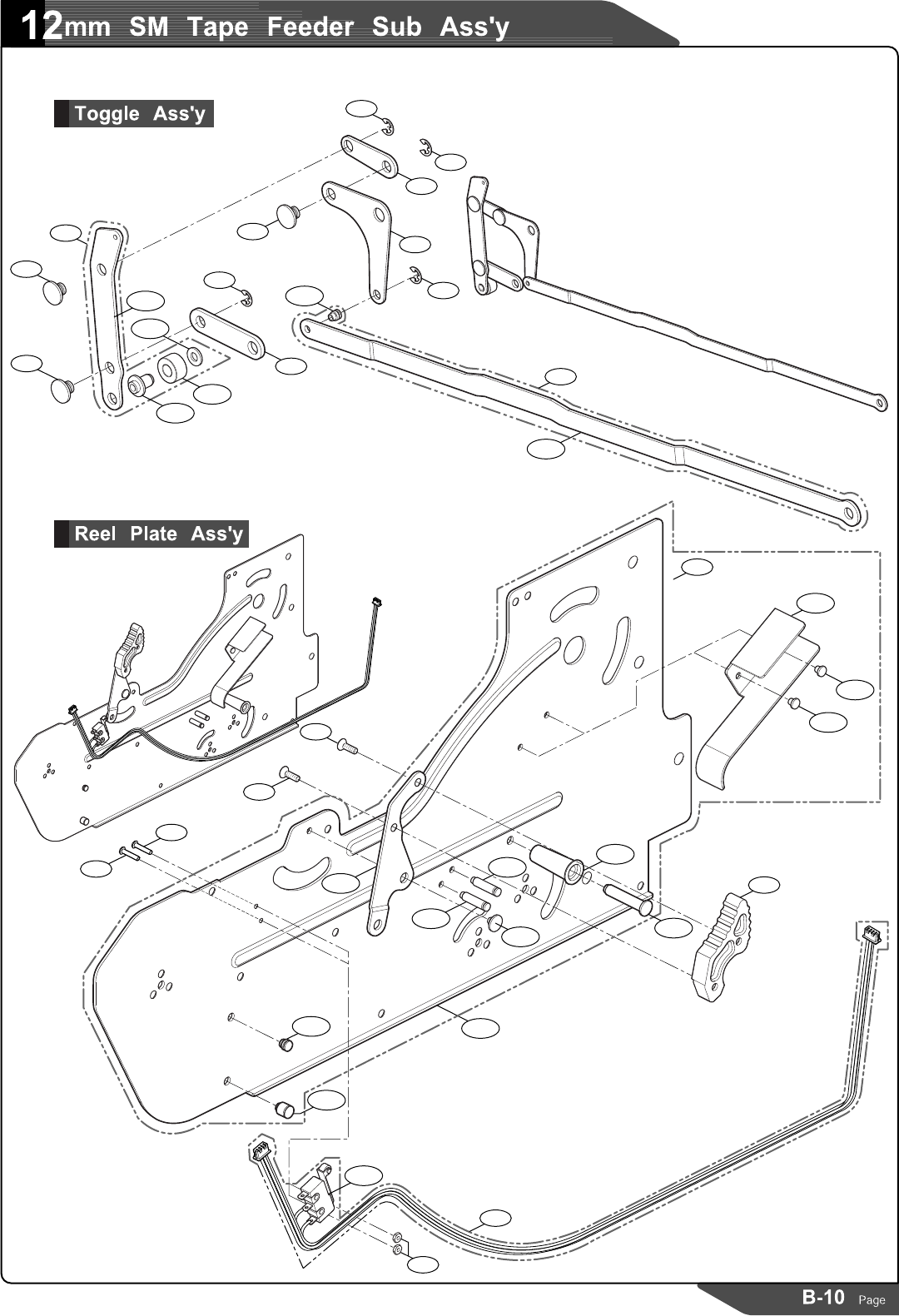 12mm SM Tape Feeder Sub Ass'y

Toggle Ass'y

Reel Plate Ass'y

B-10 Page