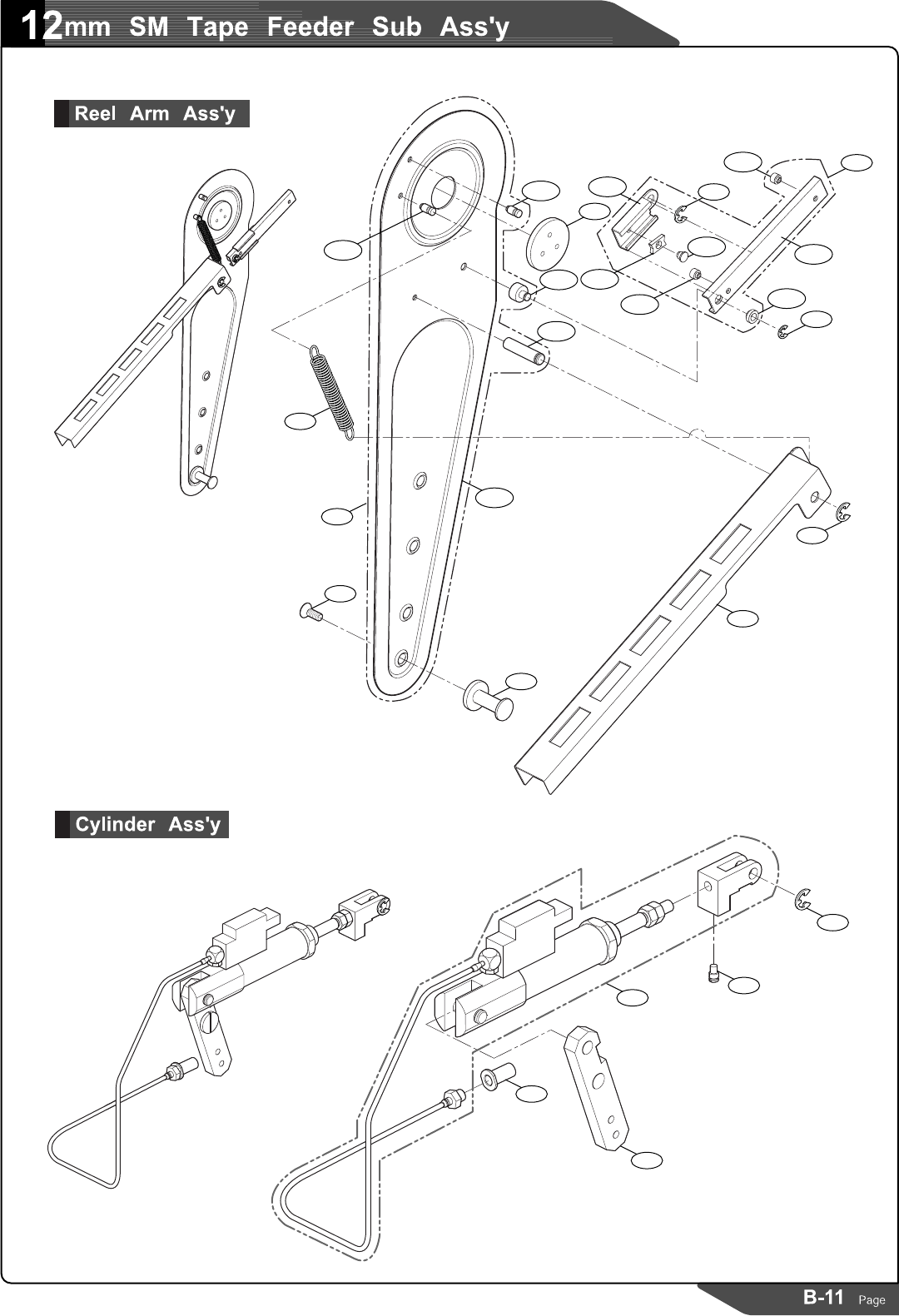 12mm SM Tape Feeder Sub Ass'y

Reel Arm Ass'y

Cylinder Ass'y

B-11 Page