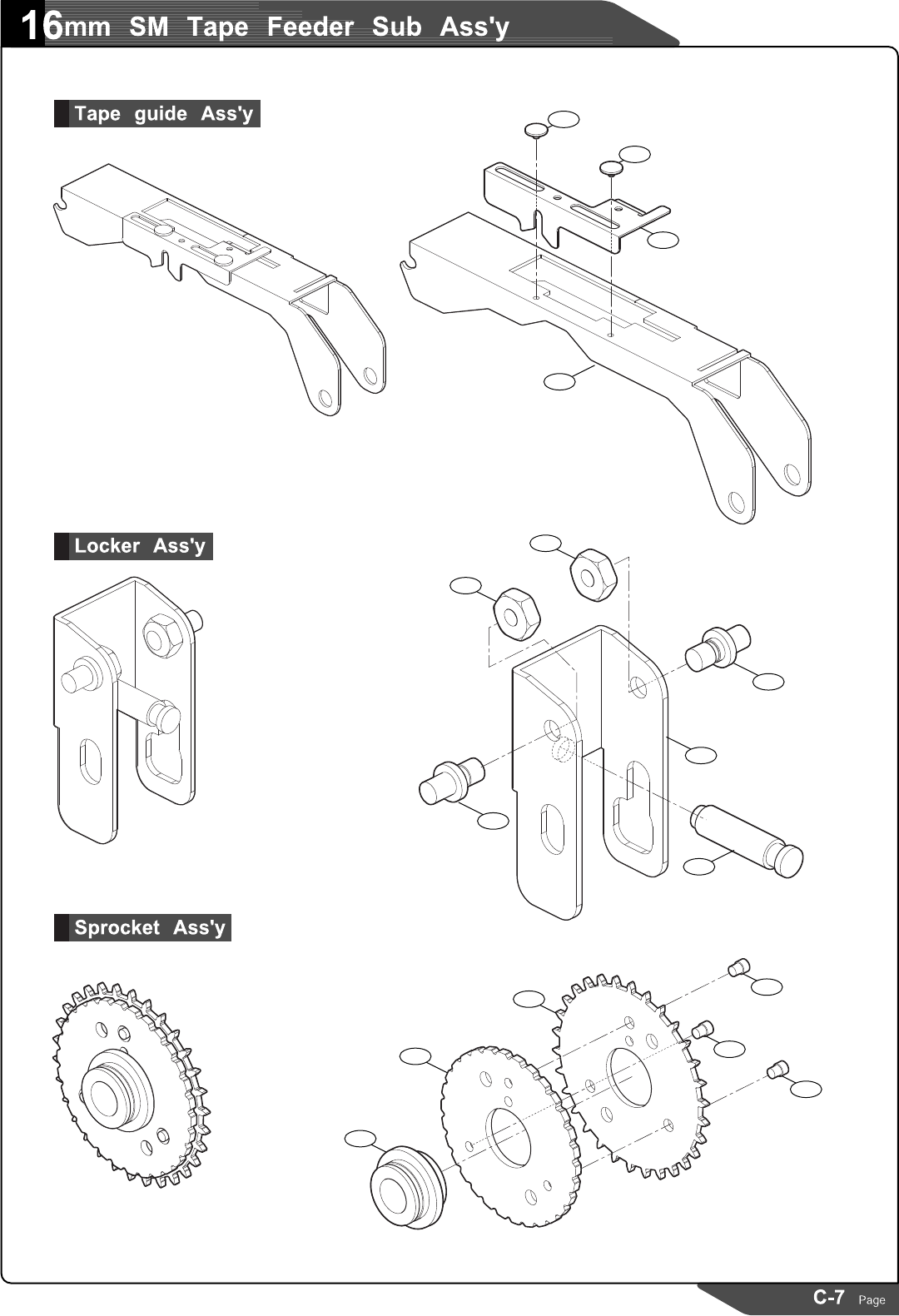 16mm SM Tape Feeder Sub Ass'y

Tape guide Ass'y

Locker Ass'y

Sprocket Ass'y

C-7 Page