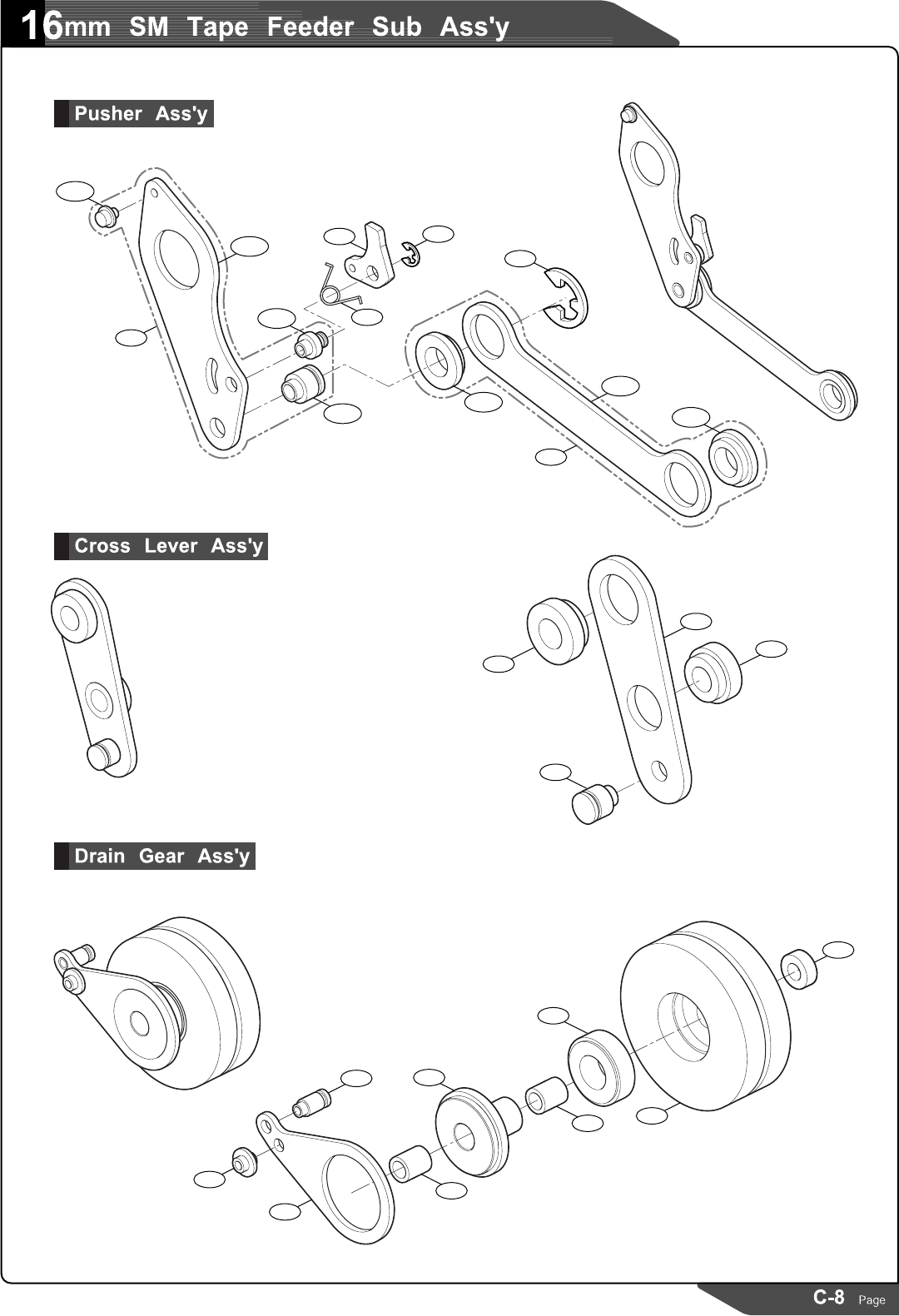 16mm SM Tape Feeder Sub Ass'y

Pusher Ass'y

Cross Lever Ass'y

Drain Gear Ass'y

C-8 Page