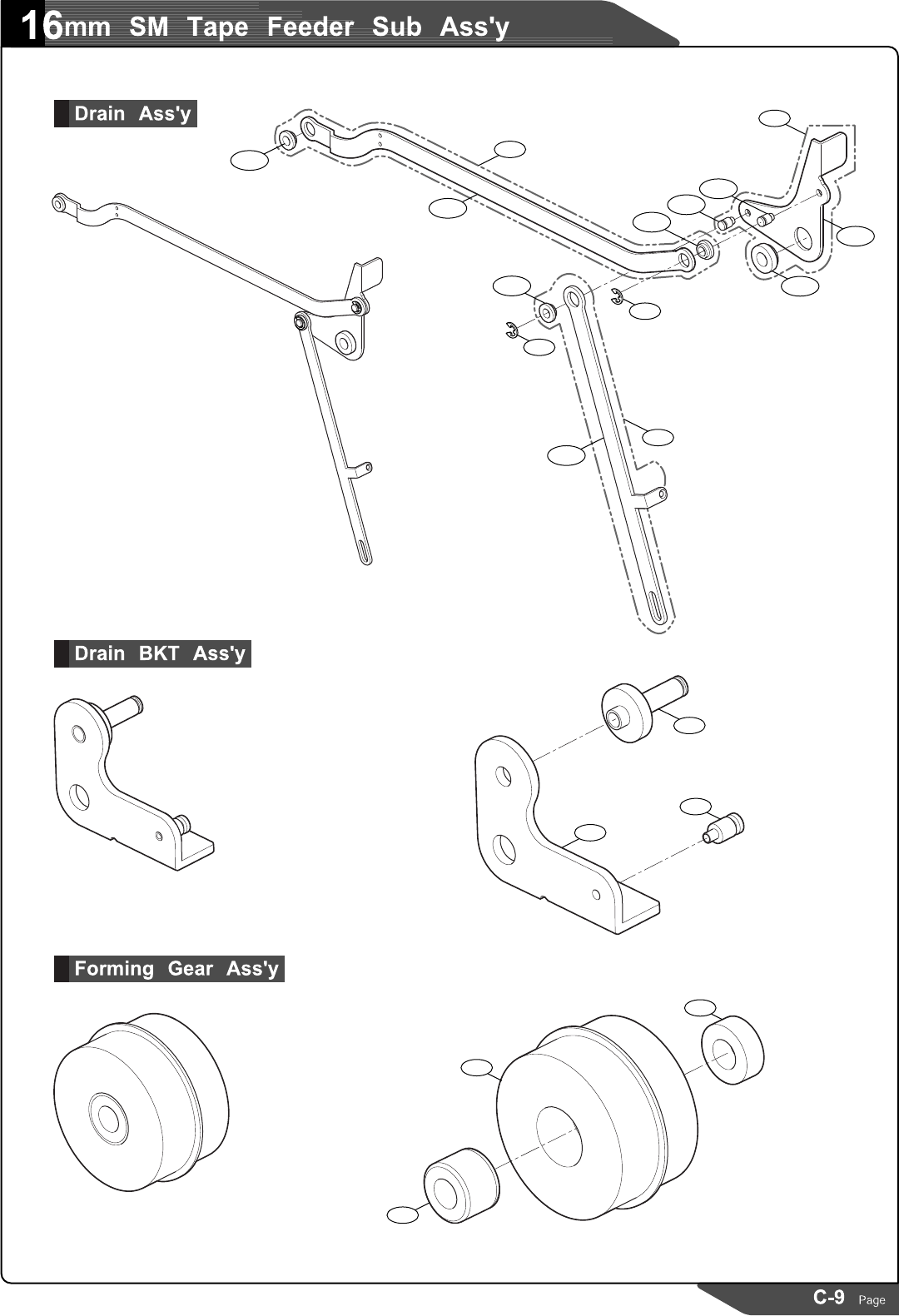 16mm SM Tape Feeder Sub Ass'y

Drain Ass'y

Drain BKT Ass'y

Forming Gear Ass'y

C-9 Page