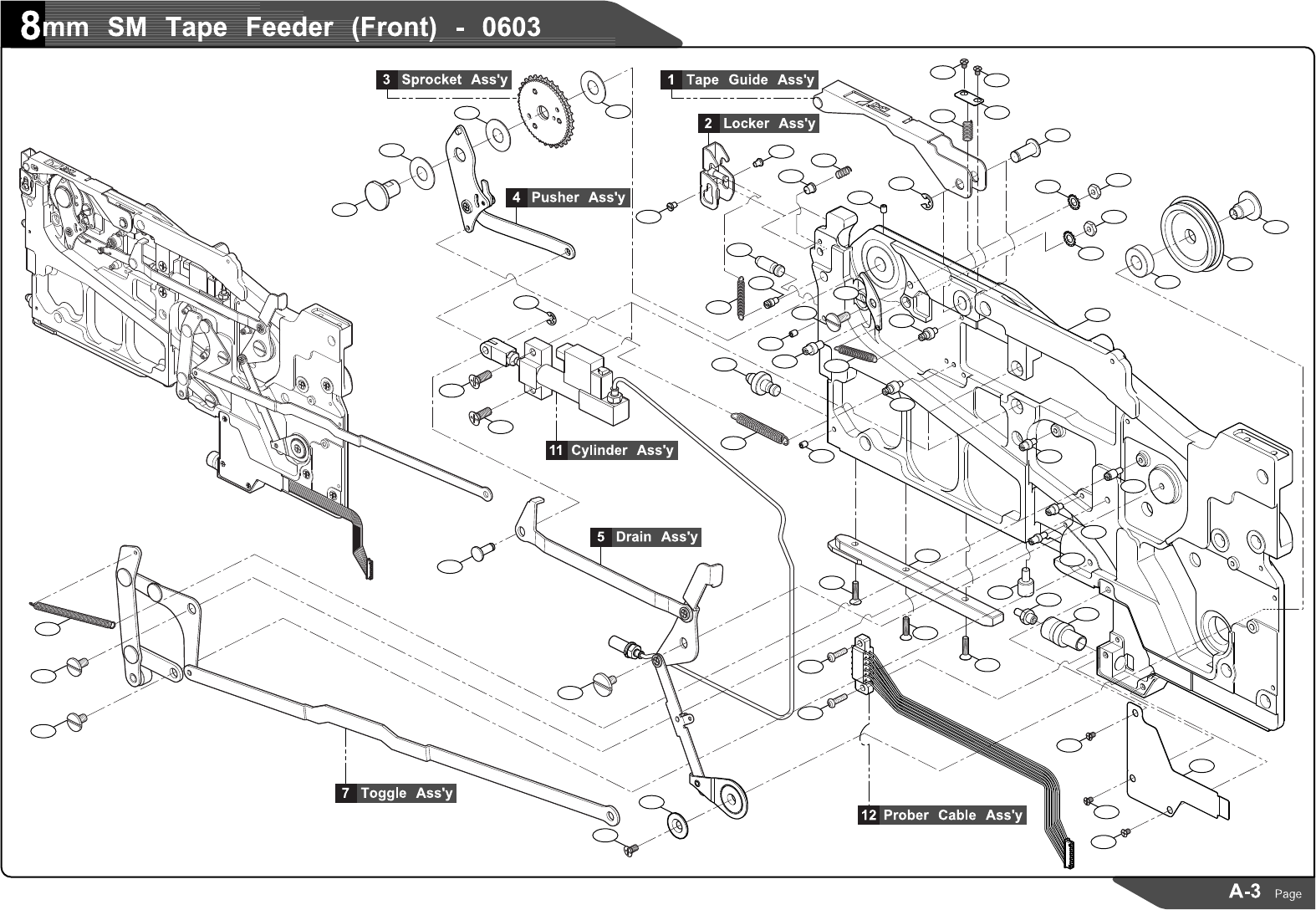 8mm SM Tape Feeder (Front) - 0603

3 Sprocket Ass'y

1 Tape Guide Ass'y

2 Locker Ass'y

4 Pusher Ass'y

11 Cylinder Ass'y

5 Drain Ass'y

7 Toggle Ass'y

12 Prober Cable Ass'y

A-3 Page