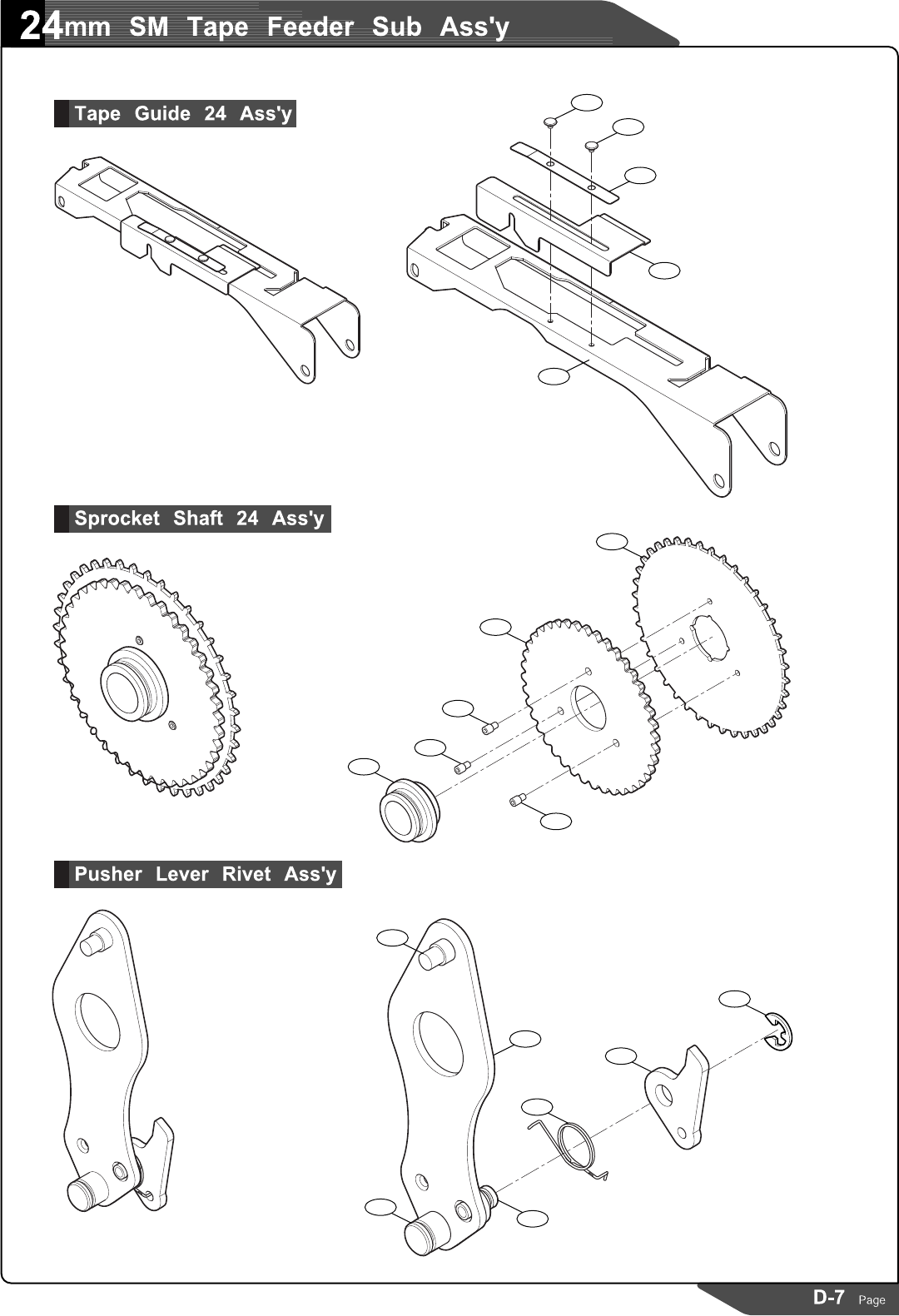 24mm SM Tape Feeder Sub Ass'y

Tape Guide 24 Ass'y

Sprocket Shaft 24 Ass'y

Pusher Lever Rivet Ass'y

D-7 Page