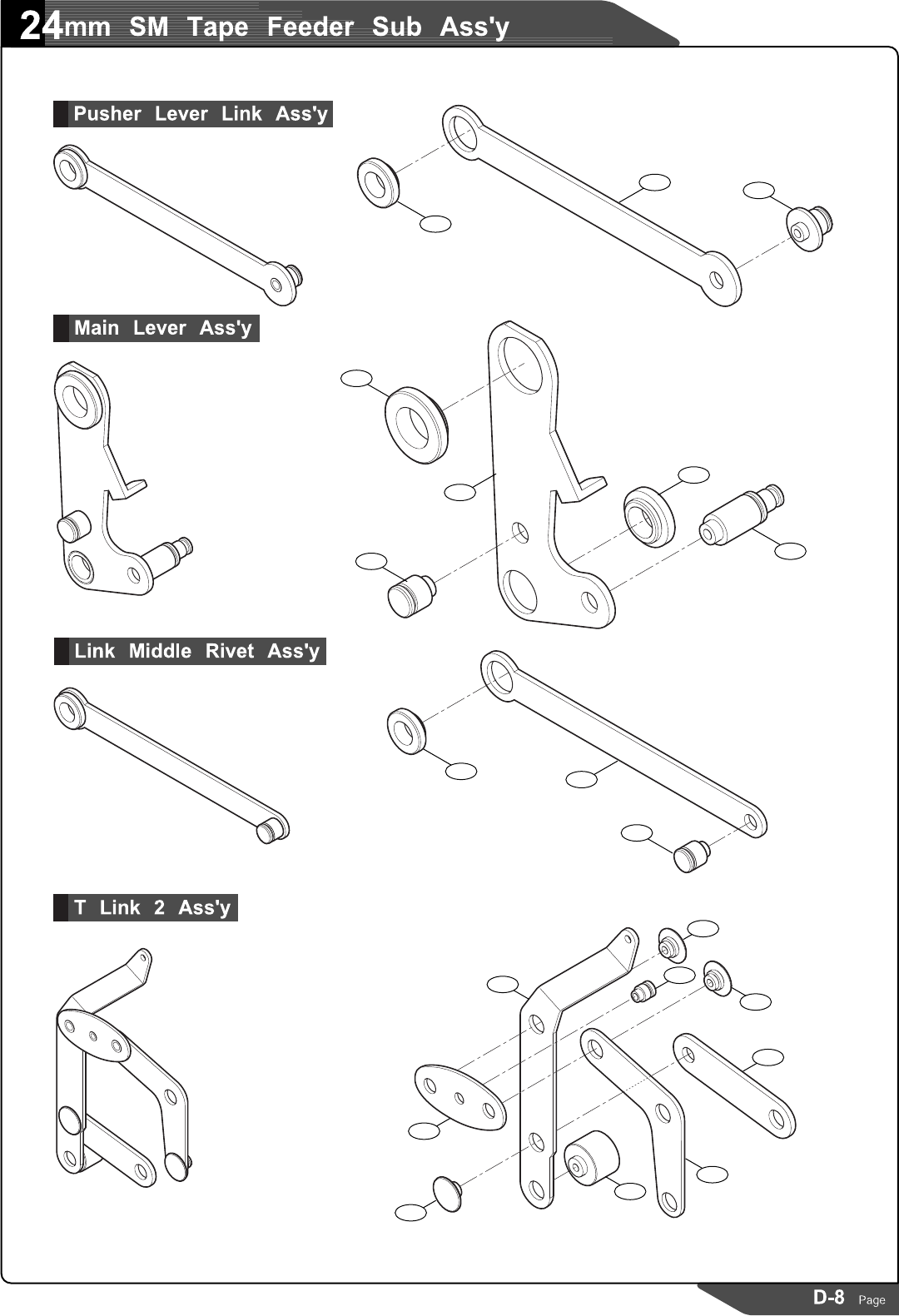 24mm SM Tape Feeder Sub Ass'y

Pusher Lever Link Ass'y

Main Lever Ass'y

Link Middle Rivet Ass'y

T Link 2 Ass'y

D-8 Page